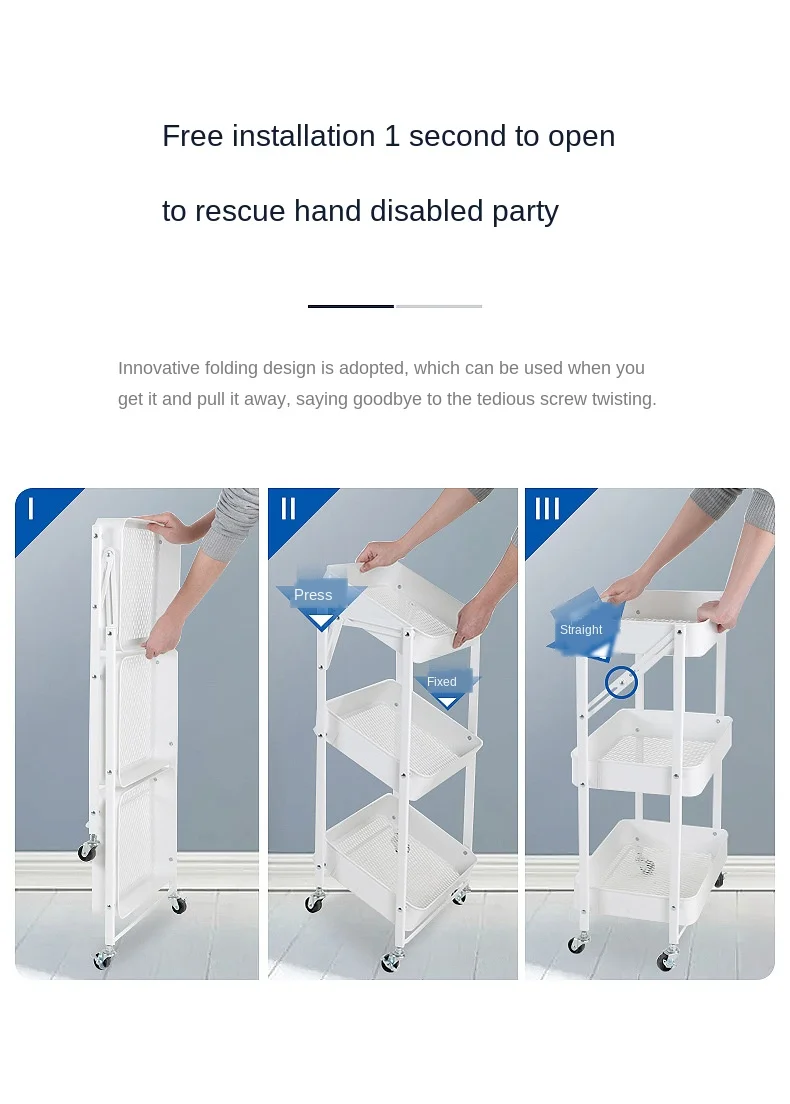 Free installation 1 second to open

to rescue hand disabled party

Innovative folding design is adopted, which can be used when you get it and pull it away, saying goodbye to the tedious screw twisting.

I

II

Press

Fixed

III

Straight