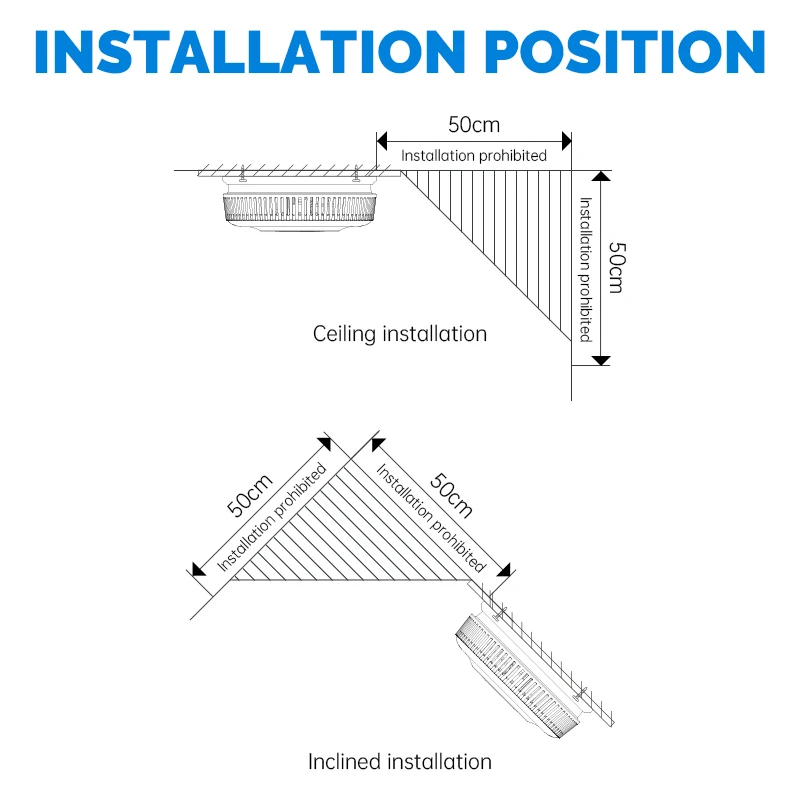 INSTALLATION POSITION

50cm

Installation prohibited

Installation prohibited

50cm

Ceiling installation

50cm

Installation prohibited

Installation prohibited

50cm

Inclined installation