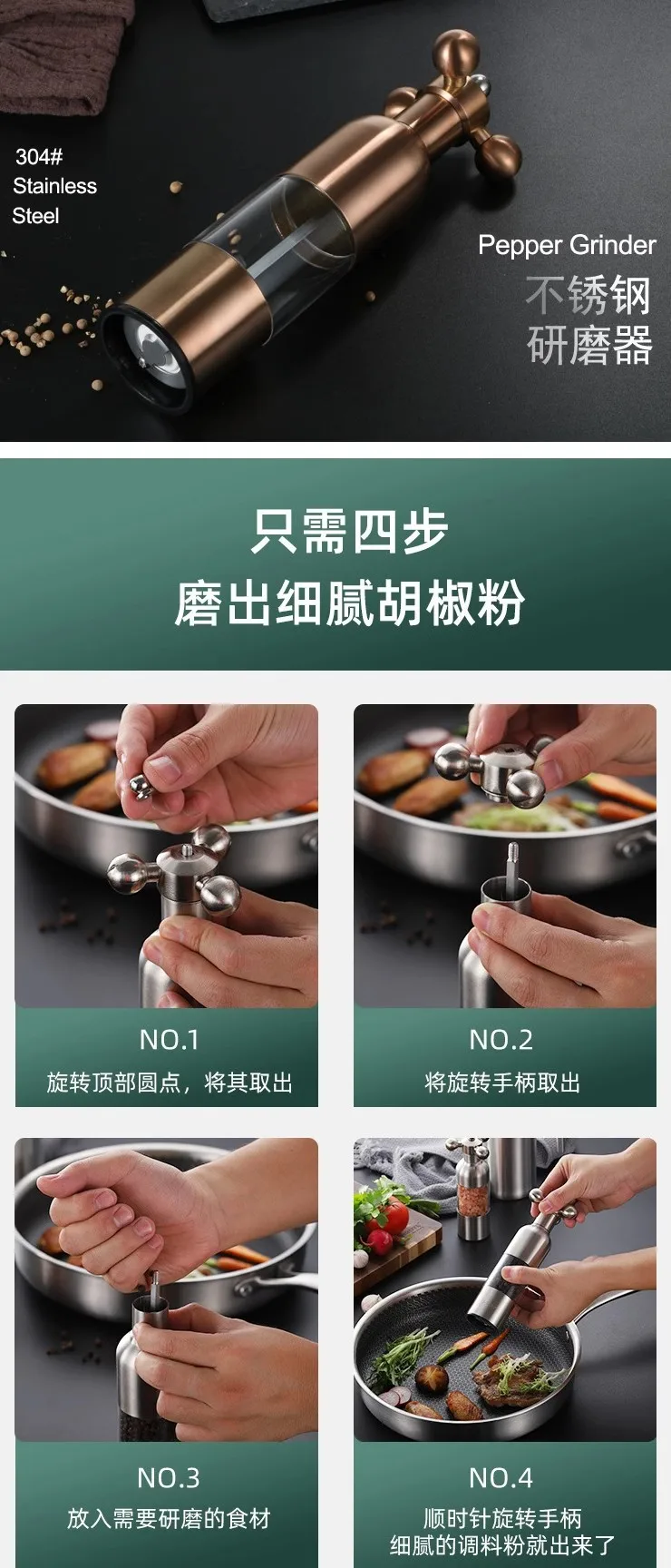 304#
Stainless
Steel

Pepper Grinder
不锈钢
研磨器

只需四步
磨出细腻胡椒粉

NO.1
旋转顶部圆点，将其取出

NO.2
将旋转手柄取出

NO.3
放入需要研磨的食材

NO.4
顺时针旋转手柄
细腻的调料粉就出来了