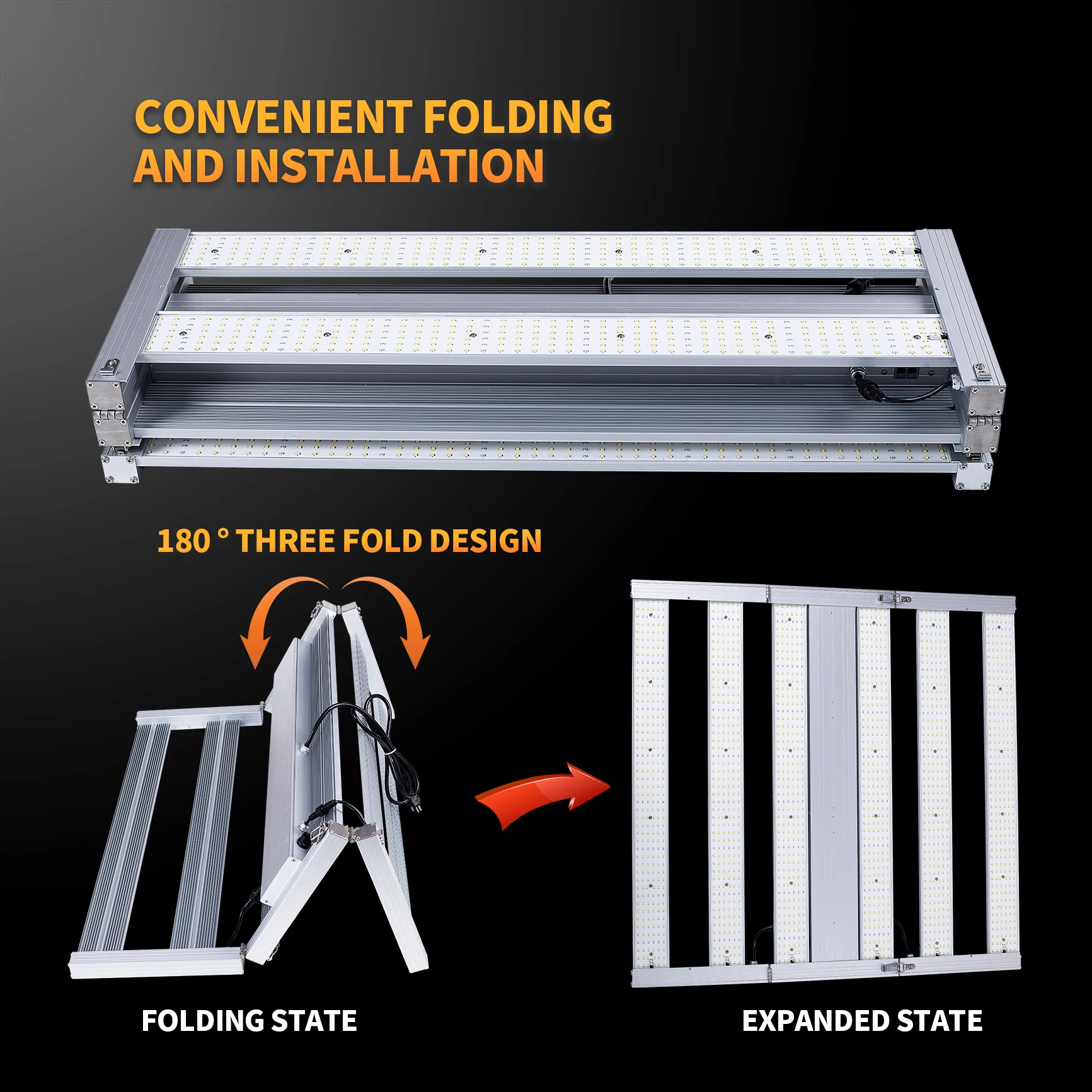 CONVENIENT FOLDING AND INSTALLATION

180 ° THREE FOLD DESIGN

FOLDING STATE

EXPANDED STATE