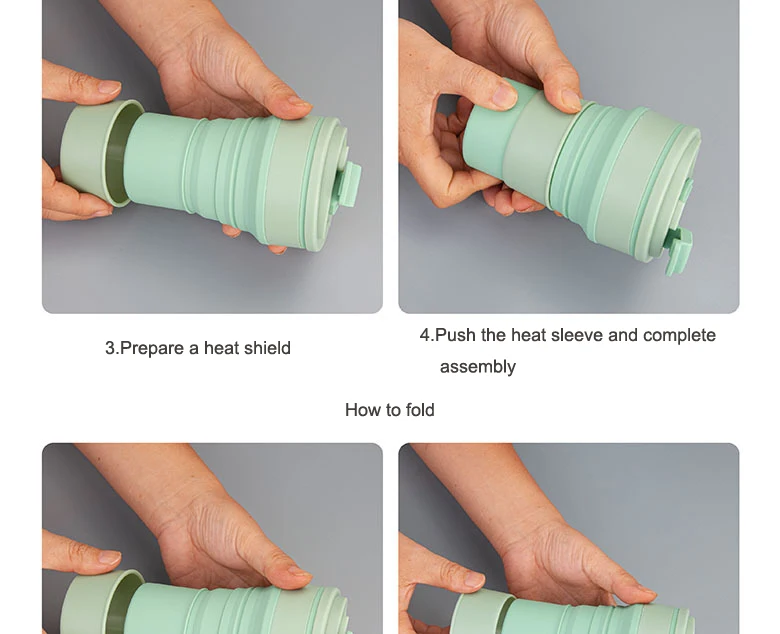 3.Prepare a heat shield

4.Push the heat sleeve and complete assembly

How to fold