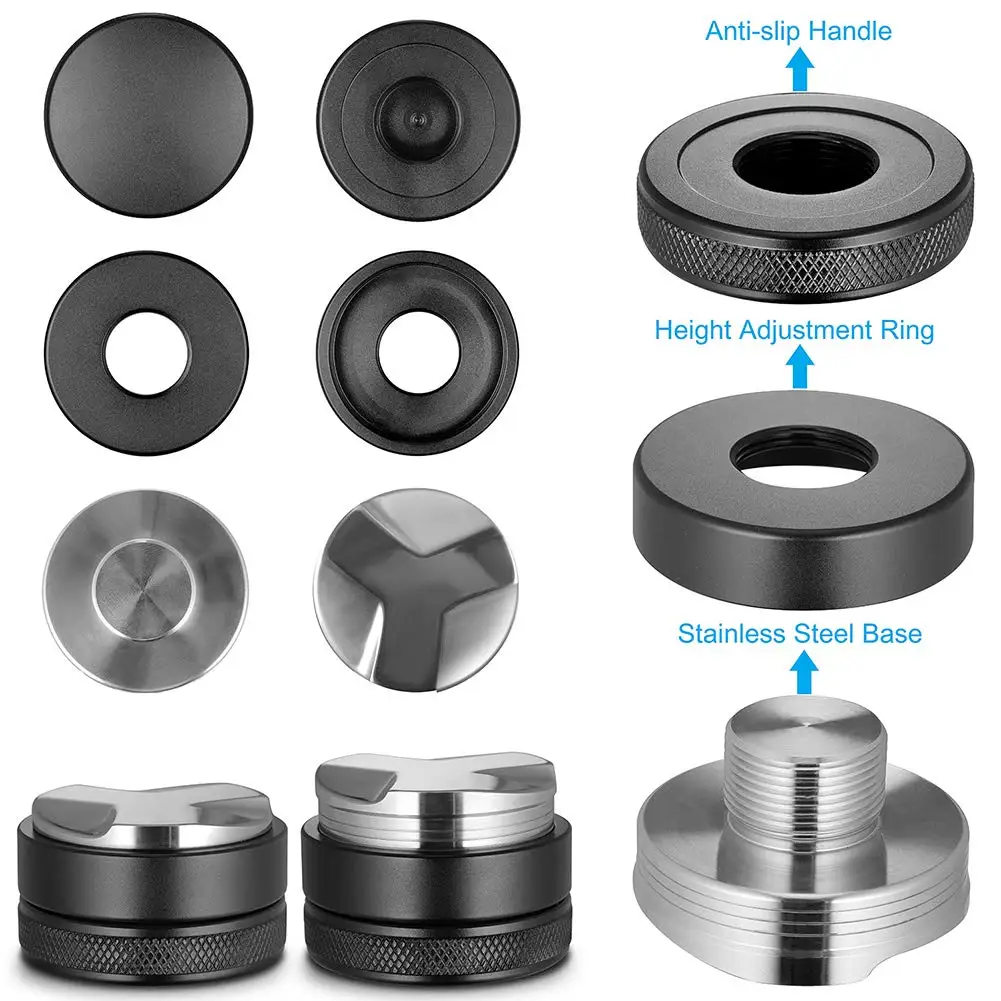 Anti-slip Handle

Height Adjustment Ring

Stainless Steel Base