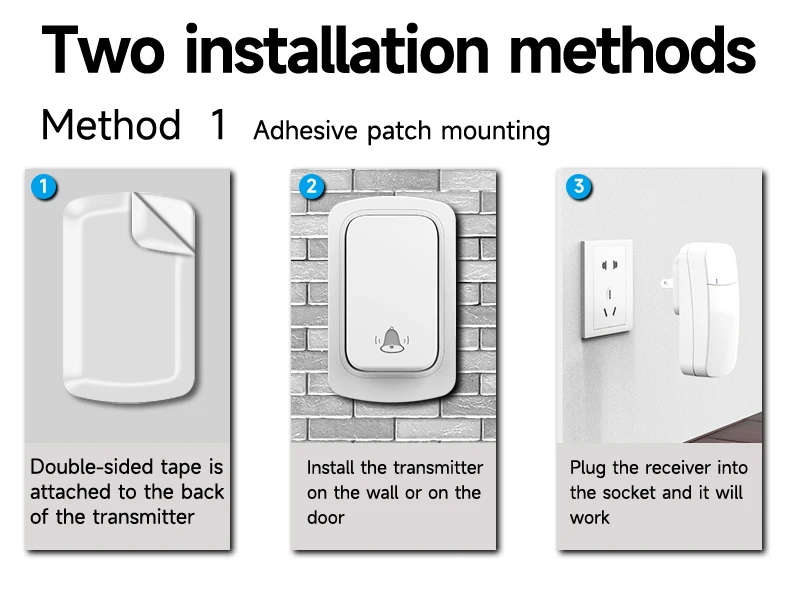 Two installation methods

Method 1 Adhesive patch mounting

1

Double-sided tape is attached to the back of the transmitter

2

Install the transmitter on the wall or on the door

3

Plug the receiver into the socket and it will work