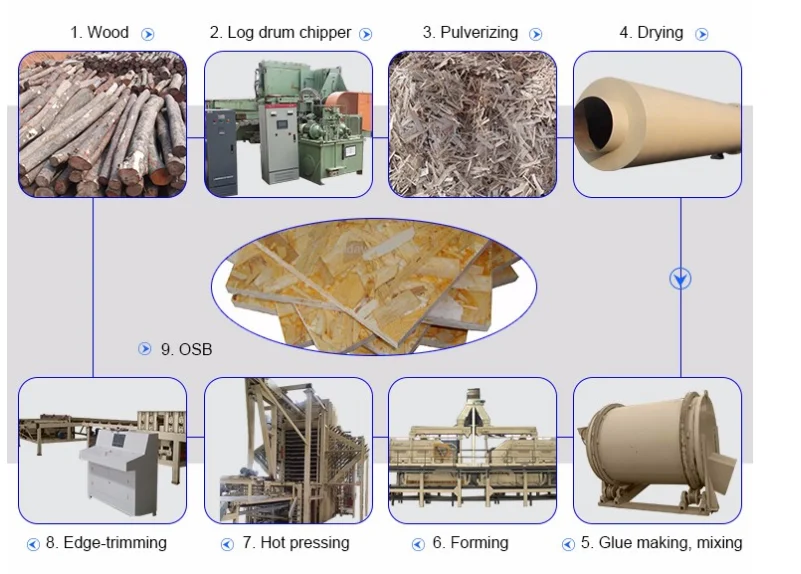 1. Wood

2. Log drum chipper

3. Pulverizing

4. Drying

9. OSB

8. Edge-trimming

7. Hot pressing

6. Forming

5. Glue making, mixing