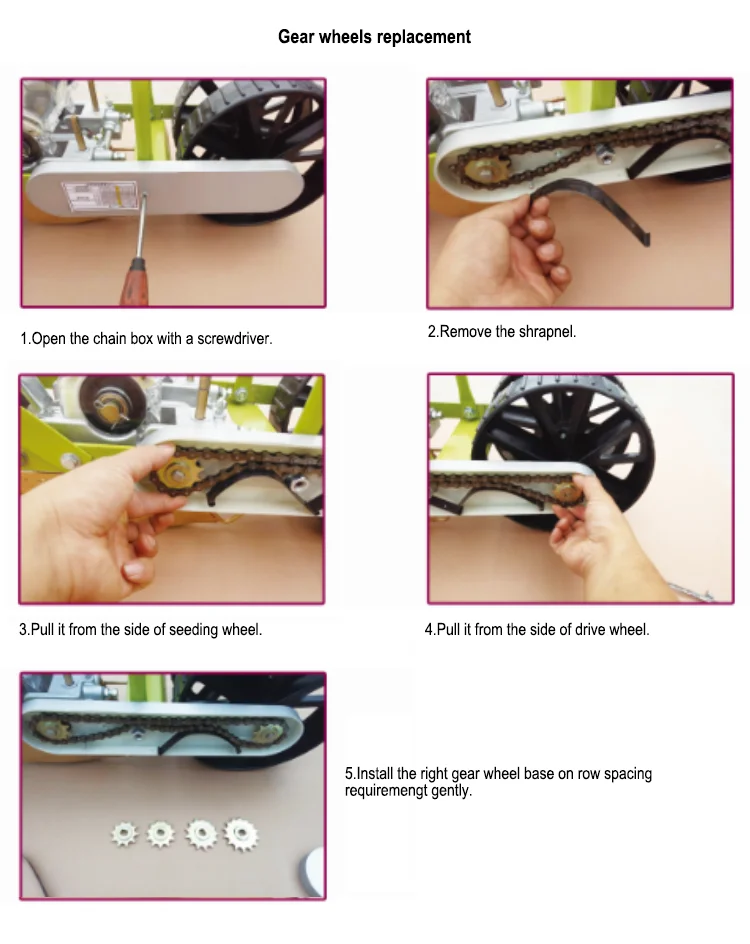 Gear wheels replacement

1.Open the chain box with a screwdriver.

2.Remove the shrapnel.

3.Pull it from the side of seeding wheel.

4.Pull it from the side of drive wheel.

5.Install the right gear wheel base on row spacing requiremengt gently.