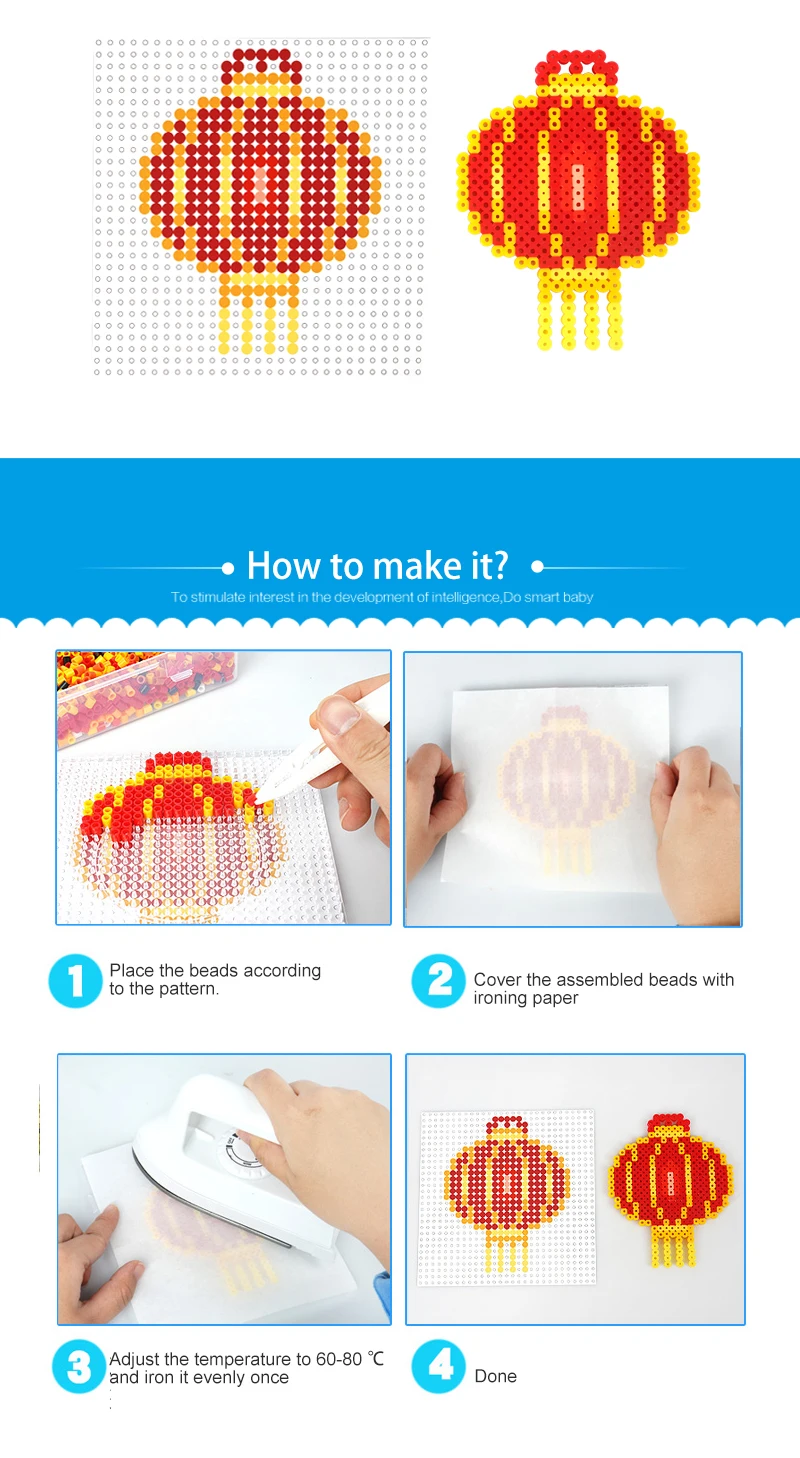 How to make it?

To stimulate interest in the development of intelligence,Do smart baby

1 Place the beads according to the pattern.

2 Cover the assembled beads with ironing paper

3 Adjust the temperature to 60-80 ℃ and iron it evenly once

4 Done