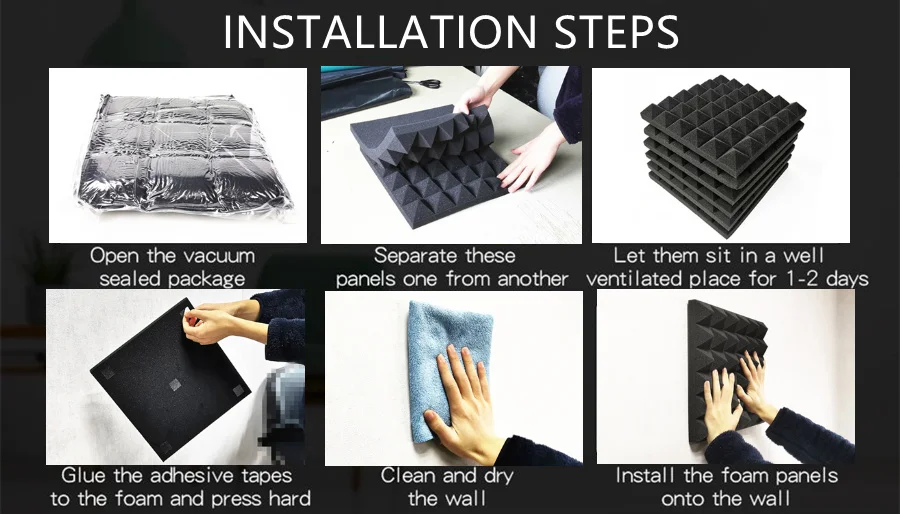 INSTALLATION STEPS

Open the vacuum sealed package

Separate these panels one from another

Let them sit in a well ventilated place for 1-2 days

Glue the adhesive tapes to the foam and press hard

Clean and dry the wall

Install the foam panels onto the wall