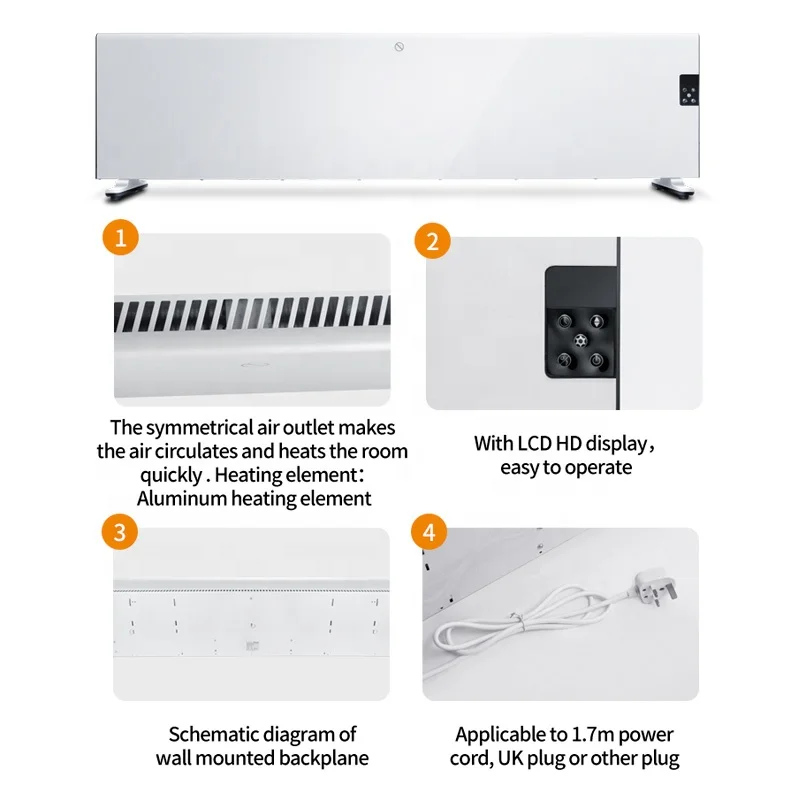 1

The symmetrical air outlet makes the air circulates and heats the room quickly . Heating element: Aluminum heating element

2

With LCD HD display, easy to operate

3

Schematic diagram of wall mounted backplane

4

Applicable to 1.7m power cord, UK plug or other plug