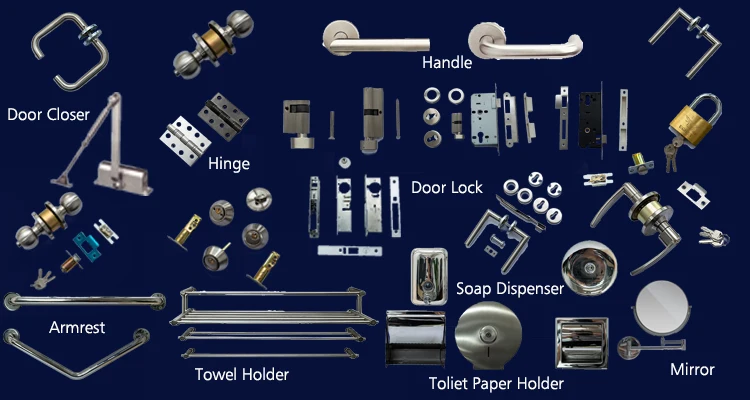 Handle

Door Closer

Hinge

Door Lock

Soap Dispenser

Armrest

Towel Holder

Toliet Paper Holder

Mirror