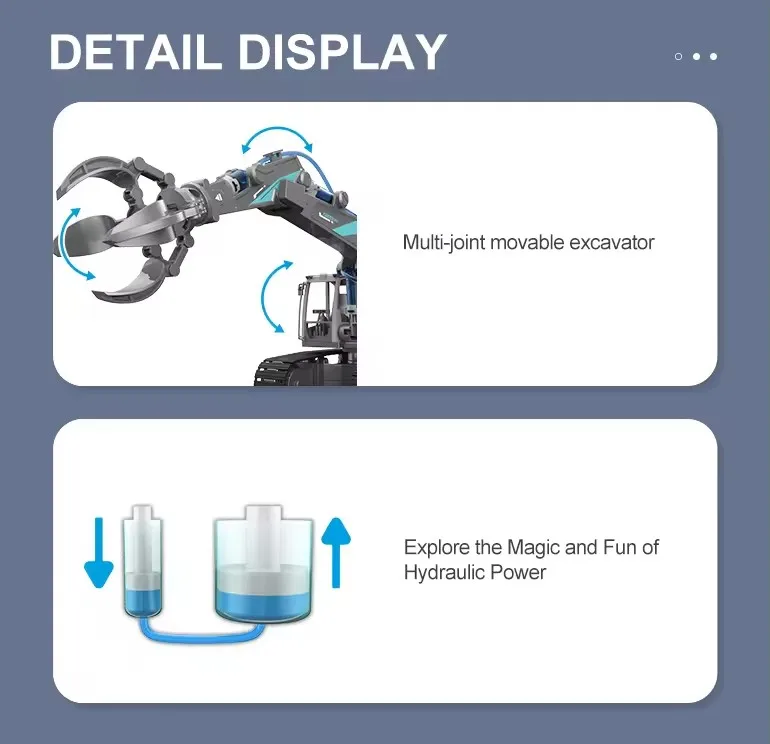 DETAIL DISPLAY

Multi-joint movable excavator

Explore the Magic and Fun of Hydraulic Power