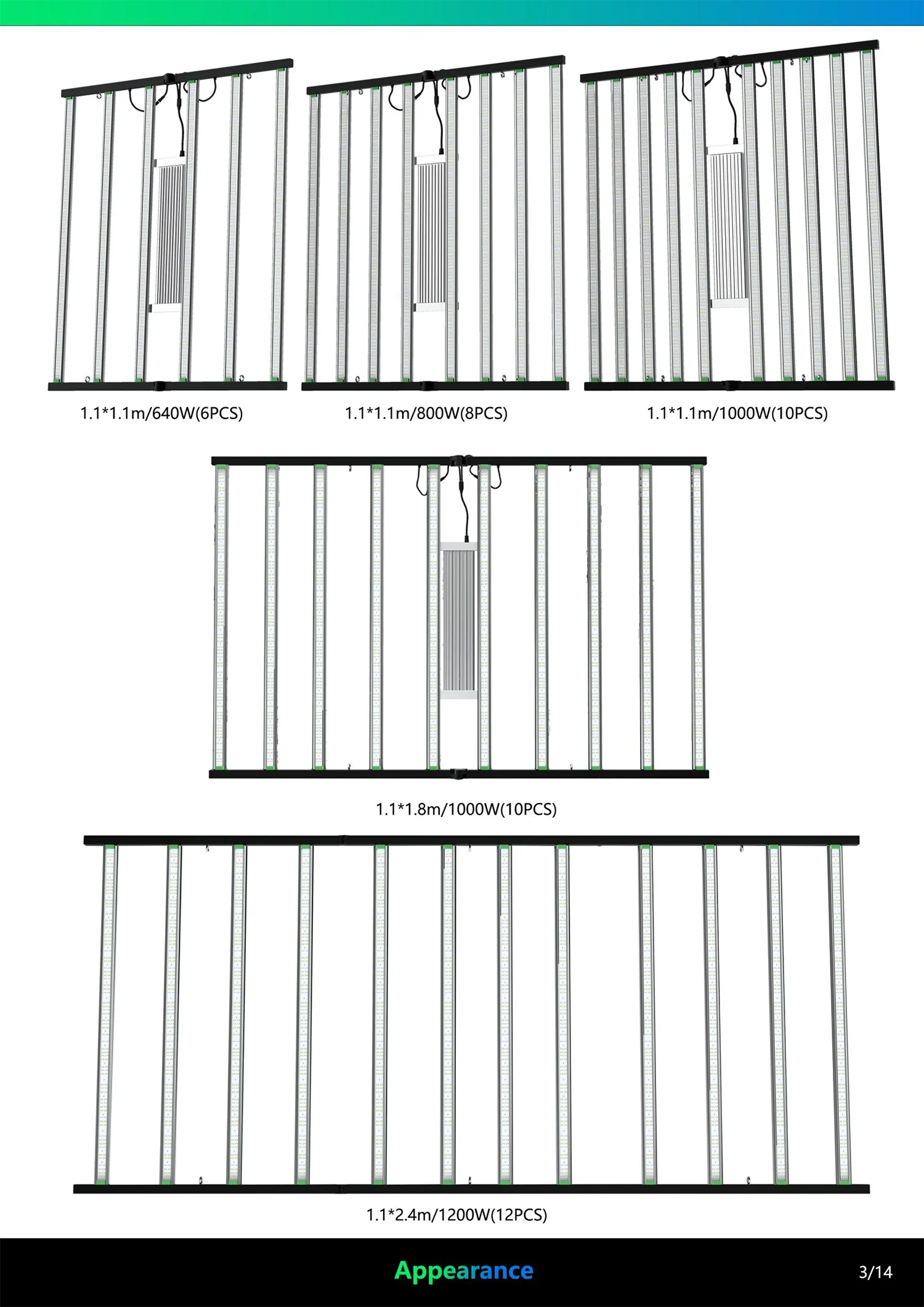 1.1*1.1m/640W(6PCS)

1.1*1.1m/800W(8PCS)

1.1*1.1m/1000W(10PCS)

1.1*1.8m/1000W(10PCS)

1.1*2.4m/1200W(12PCS)

Appearance

3/14