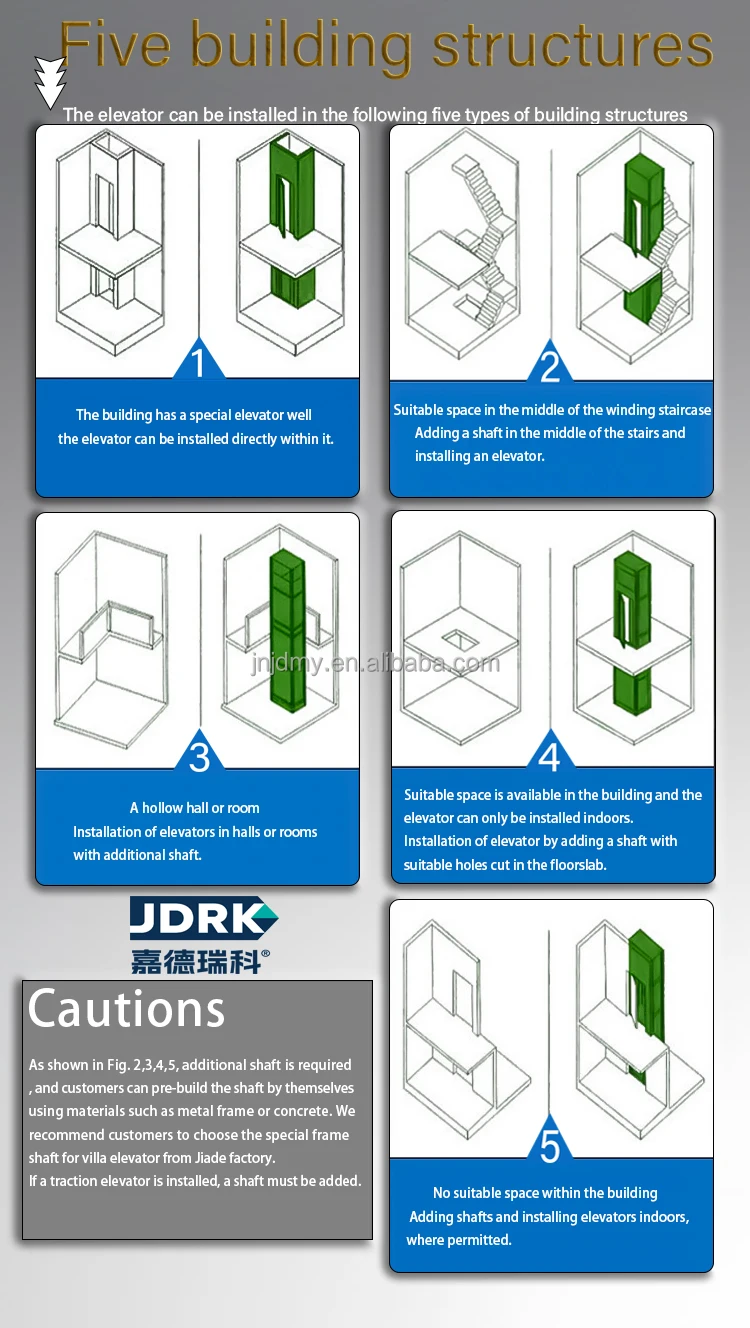 Five building structures

The elevator can be installed in the following five types of building structures

1

The building has a special elevator well the elevator can be installed directly within it.

2

Suitable space in the middle of the winding staircase
Adding a shaft in the middle of the stairs and installing an elevator.

3

A hollow hall or room
Installation of elevators in halls or rooms with additional shaft.

jnjdmy.en.alibaba.com

4

Suitable space is available in the building and the elevator can only be installed indoors.
Installation of elevator by adding a shaft with suitable holes cut in the floorslab.

JDRK
嘉德瑞科®

Cautions

As shown in Fig. 2,3,4,5, additional shaft is required , and customers can pre-build the shaft by themselves using materials such as metal frame or concrete. We recommend customers to choose the special frame shaft for villa elevator from Jiade factory.
If a traction elevator is installed, a shaft must be added.

5

No suitable space within the building
Adding shafts and installing elevators indoors, where permitted.