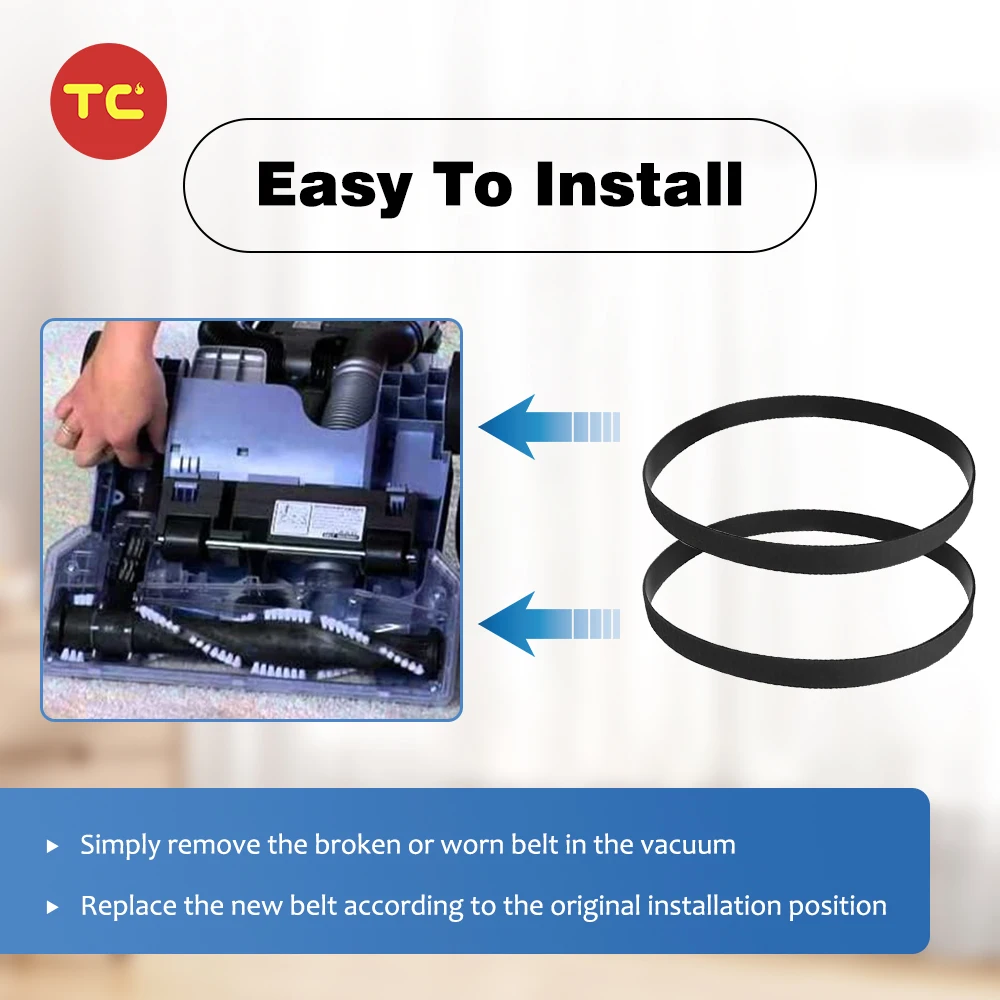 TC

Easy To Install

▸ Simply remove the broken or worn belt in the vacuum

▸ Replace the new belt according to the original installation position