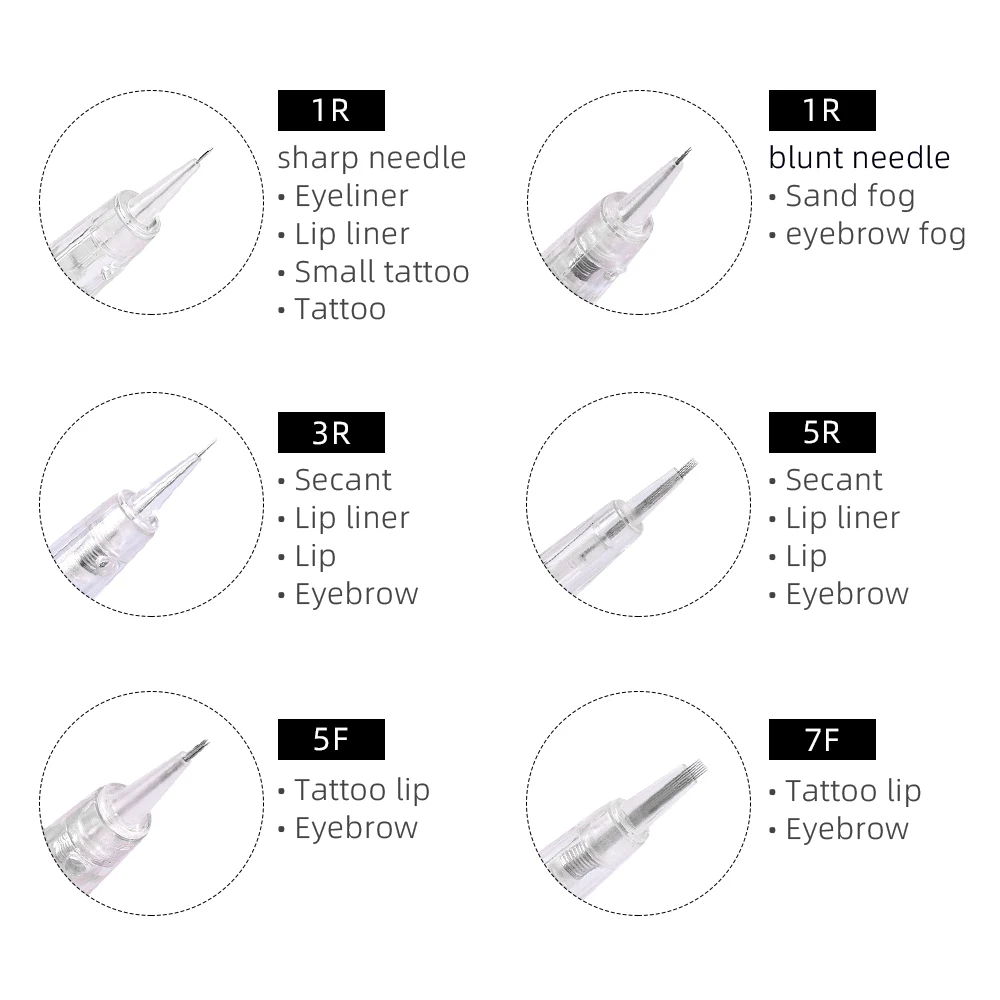 1R
sharp needle
• Eyeliner
• Lip liner
• Small tattoo
• Tattoo

1R
blunt needle
• Sand fog
• eyebrow fog

3R
• Secant
• Lip liner
• Lip
• Eyebrow

5R
• Secant
• Lip liner
• Lip
• Eyebrow

5F
• Tattoo lip
• Eyebrow

7F
• Tattoo lip
• Eyebrow