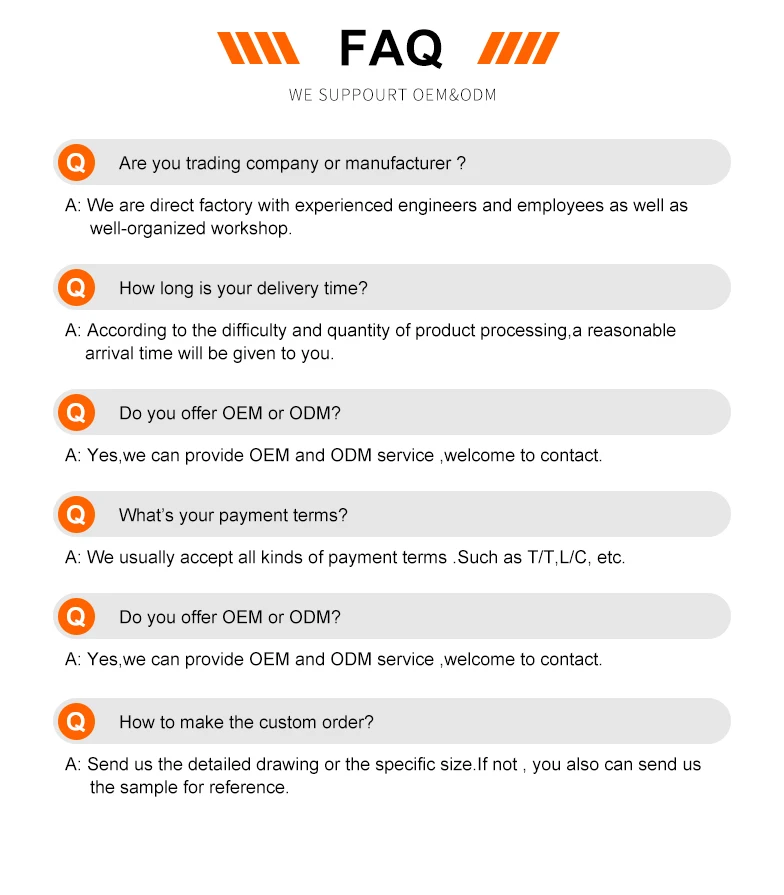 FAQ

WE SUPPOURT OEM&ODM

Q Are you trading company or manufacturer ?

A: We are direct factory with experienced engineers and employees as well as well-organized workshop.

Q How long is your delivery time?

A: According to the difficulty and quantity of product processing,a reasonable arrival time will be given to you.

Q Do you offer OEM or ODM?

A: Yes,we can provide OEM and ODM service ,welcome to contact.

Q What's your payment terms?

A: We usually accept all kinds of payment terms .Such as T/T,L/C, etc.

Q Do you offer OEM or ODM?

A: Yes,we can provide OEM and ODM service ,welcome to contact.

Q How to make the custom order?

A: Send us the detailed drawing or the specific size.If not , you also can send us the sample for reference.