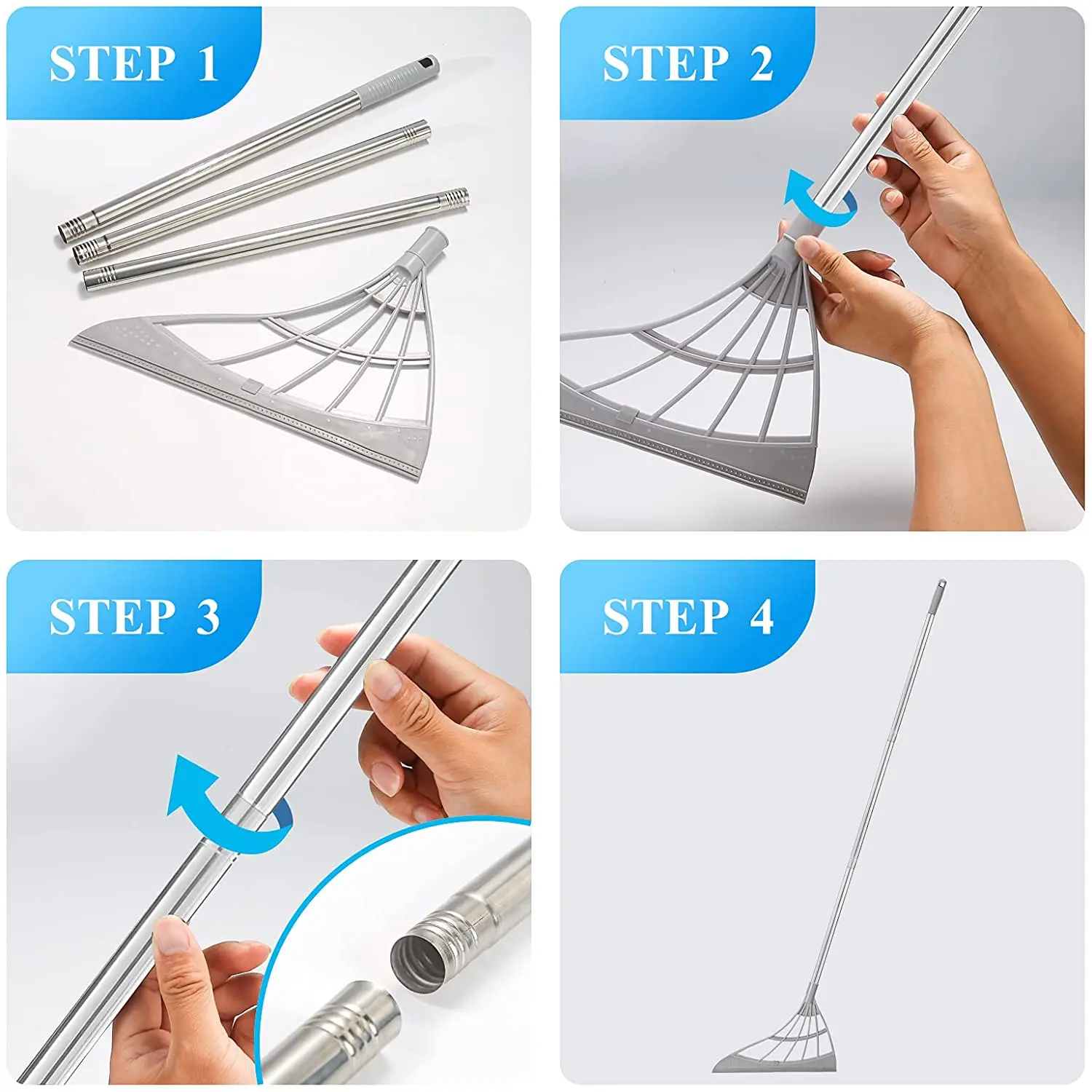 STEP 1

STEP 2

STEP 3

STEP 4