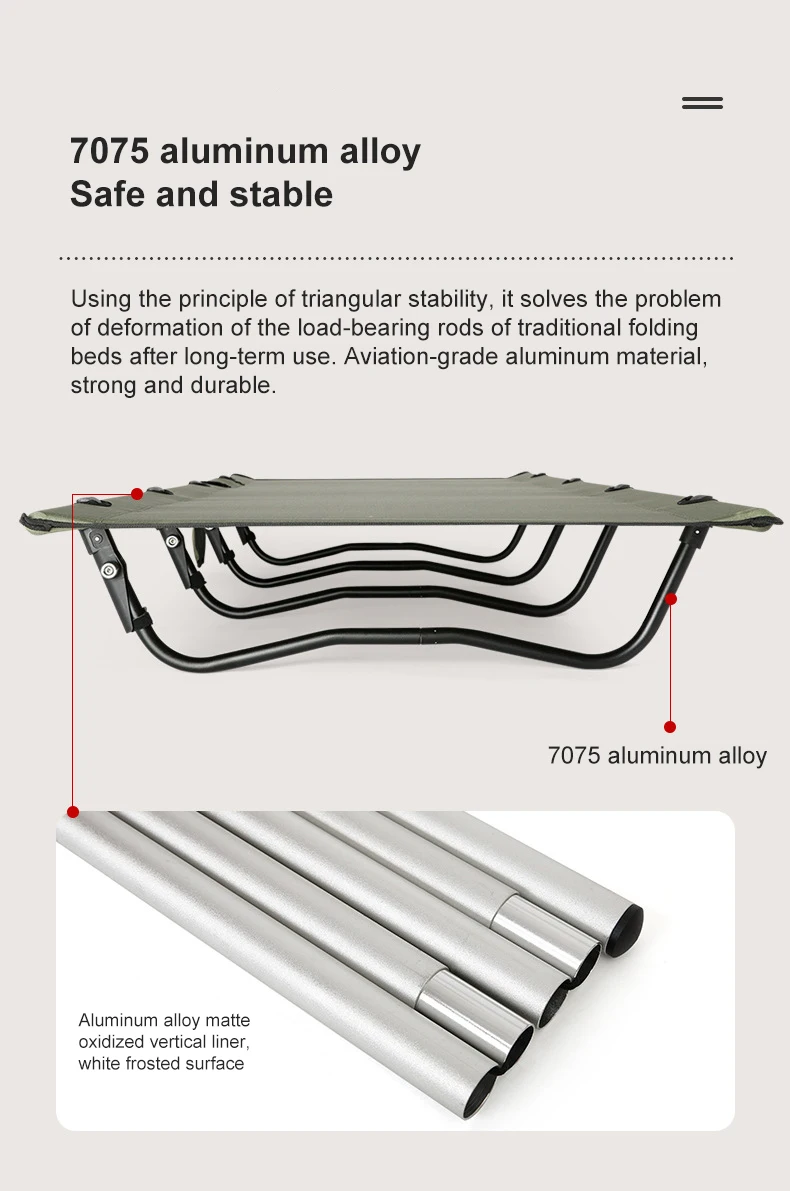 7075 aluminum alloy
Safe and stable

Using the principle of triangular stability, it solves the problem of deformation of the load-bearing rods of traditional folding beds after long-term use. Aviation-grade aluminum material, strong and durable.

7075 aluminum alloy

Aluminum alloy matte oxidized vertical liner, white frosted surface