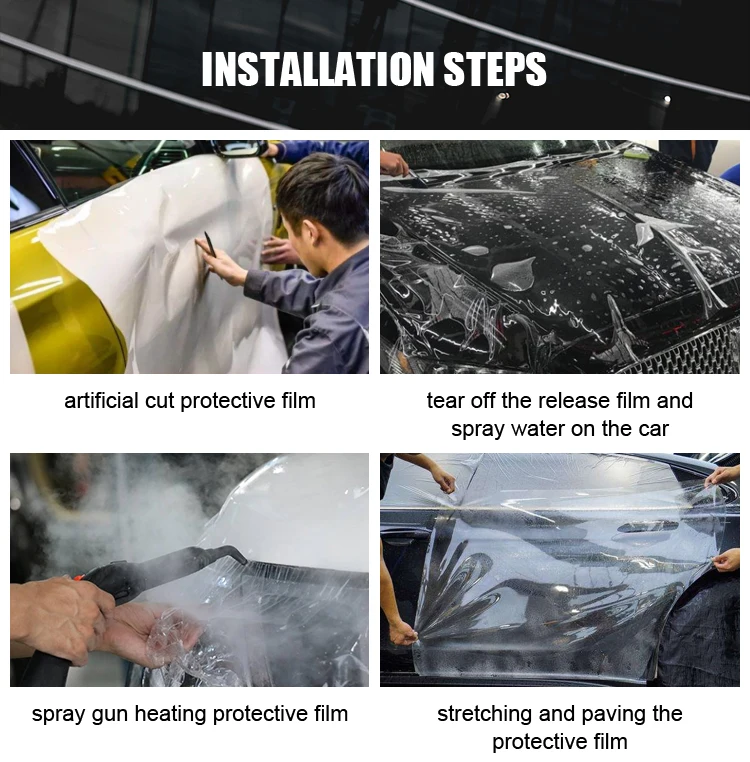 INSTALLATION STEPS

artificial cut protective film

tear off the release film and spray water on the car

spray gun heating protective film

stretching and paving the protective film