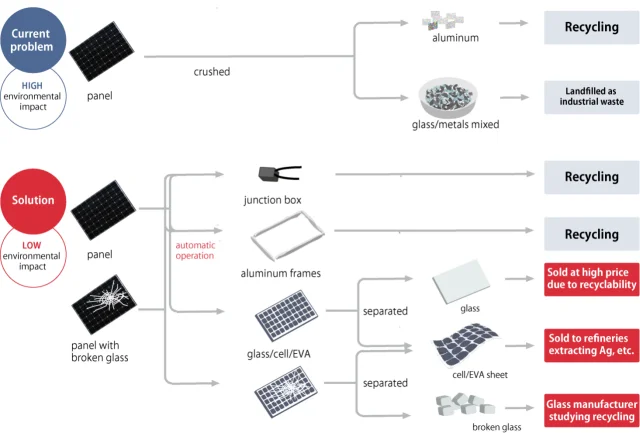 Current problem

HIGH environmental impact

panel

crushed

aluminum

Recycling

glass/metals mixed

Landfilled as industrial waste

Solution

LOW environmental impact

panel

panel with broken glass

automatic operation

junction box

Recycling

aluminum frames

Recycling

glass/cell/EVA

separated

glass

Sold at high price due to recyclability

cell/EVA sheet

Sold to refineries extracting Ag, etc.

separated

broken glass

Glass manufacturer studying recycling