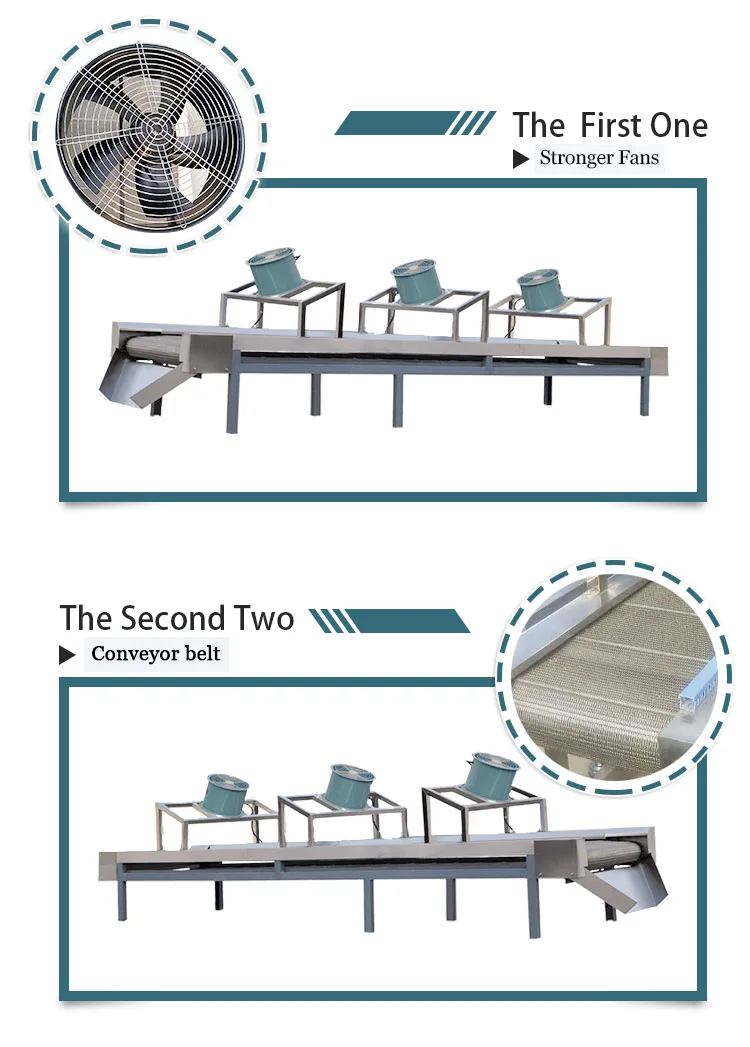 The First One
Stronger Fans

The Second Two
Conveyor belt