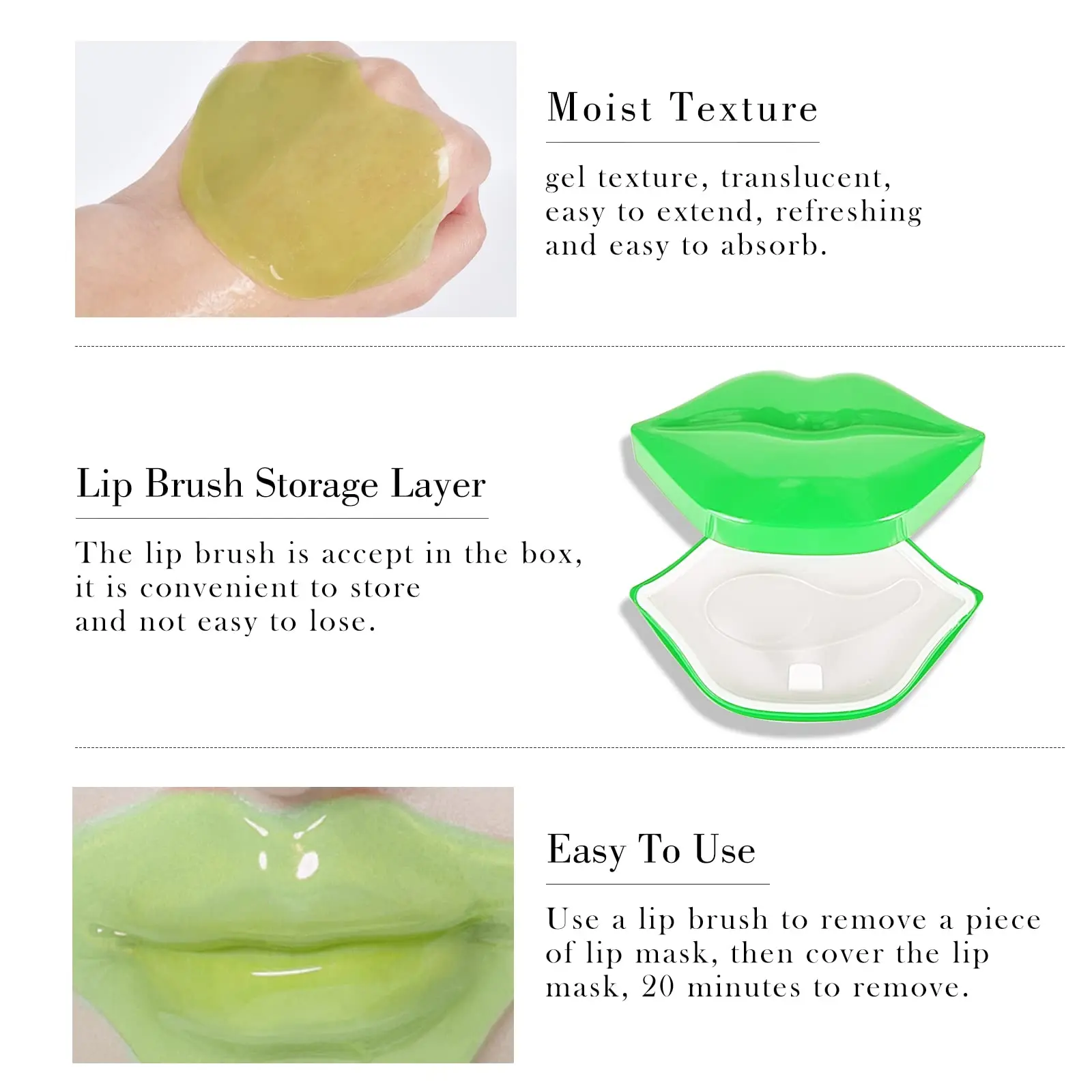 Moist Texture

gel texture, translucent, easy to extend, refreshing and easy to absorb.

Lip Brush Storage Layer

The lip brush is accept in the box, it is convenient to store and not easy to lose.

Easy To Use

Use a lip brush to remove a piece of lip mask, then cover the lip mask, 20 minutes to remove.