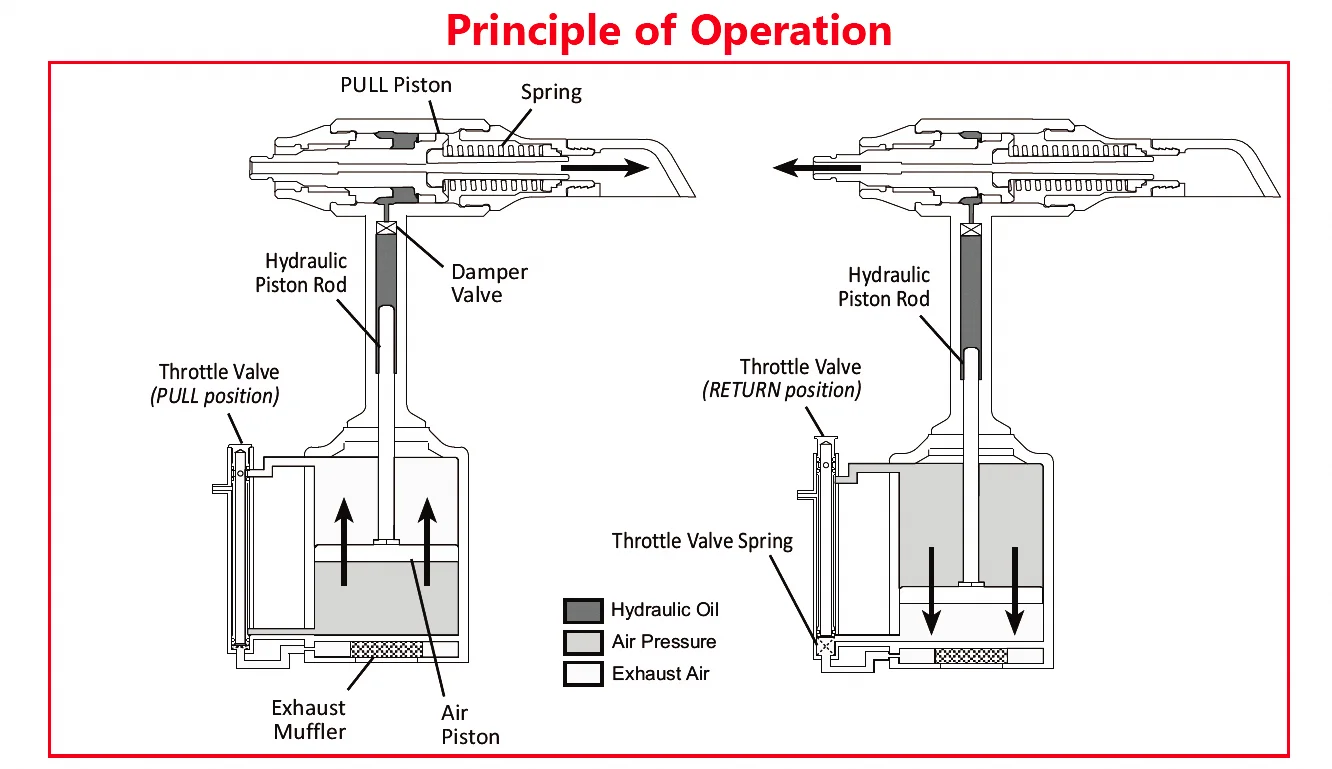 Principle of Operation

PULL Piston

Spring

Hydraulic Piston Rod

Damper Valve

Throttle Valve
(PULL position)

Exhaust Muffler

Air Piston

Hydraulic Piston Rod

Throttle Valve
(RETURN position)

Throttle Valve Spring

Hydraulic Oil
Air Pressure
Exhaust Air