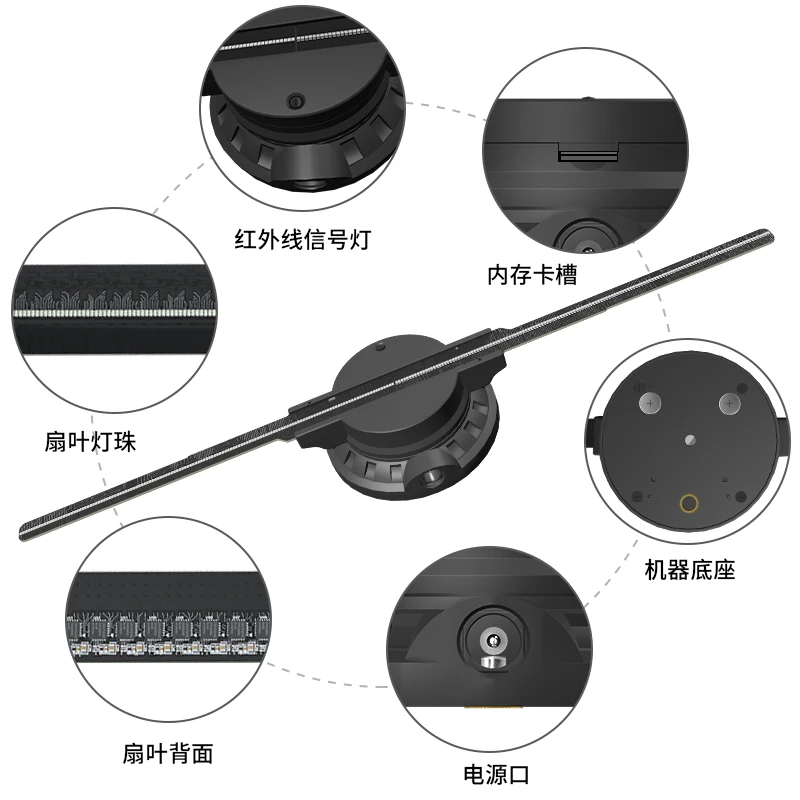 红外线信号灯

内存卡槽

扇叶灯珠

机器底座

扇叶背面

电源口