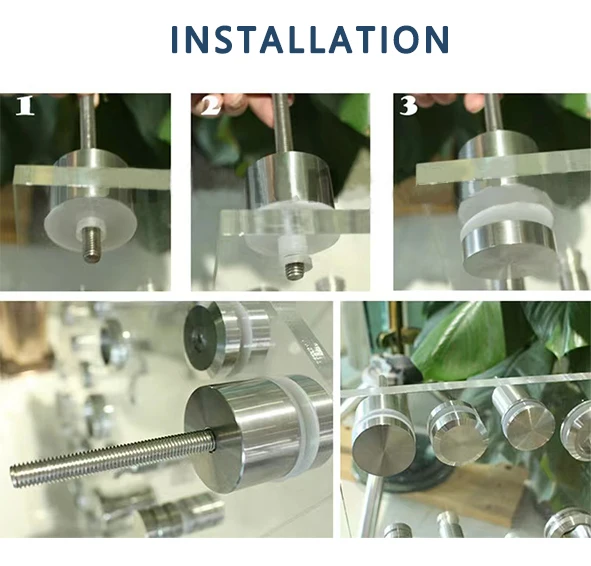 INSTALLATION

1

2

3