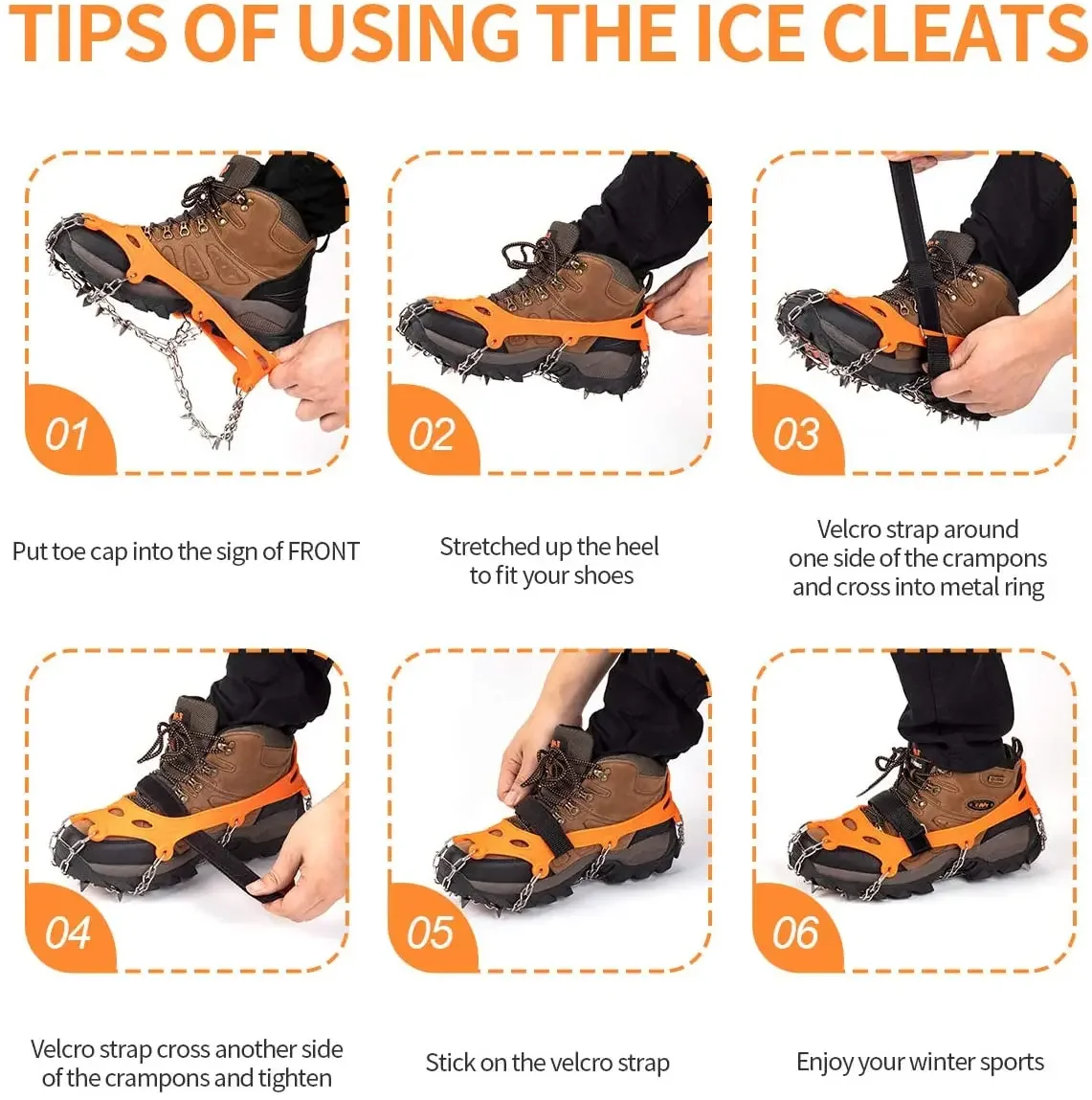 TIPS OF USING THE ICE CLEATS

01

Put toe cap into the sign of FRONT

02

Stretched up the heel to fit your shoes

03

Velcro strap around one side of the crampons and cross into metal ring

04

Velcro strap cross another side of the crampons and tighten

05

Stick on the velcro strap

06

Enjoy your winter sports