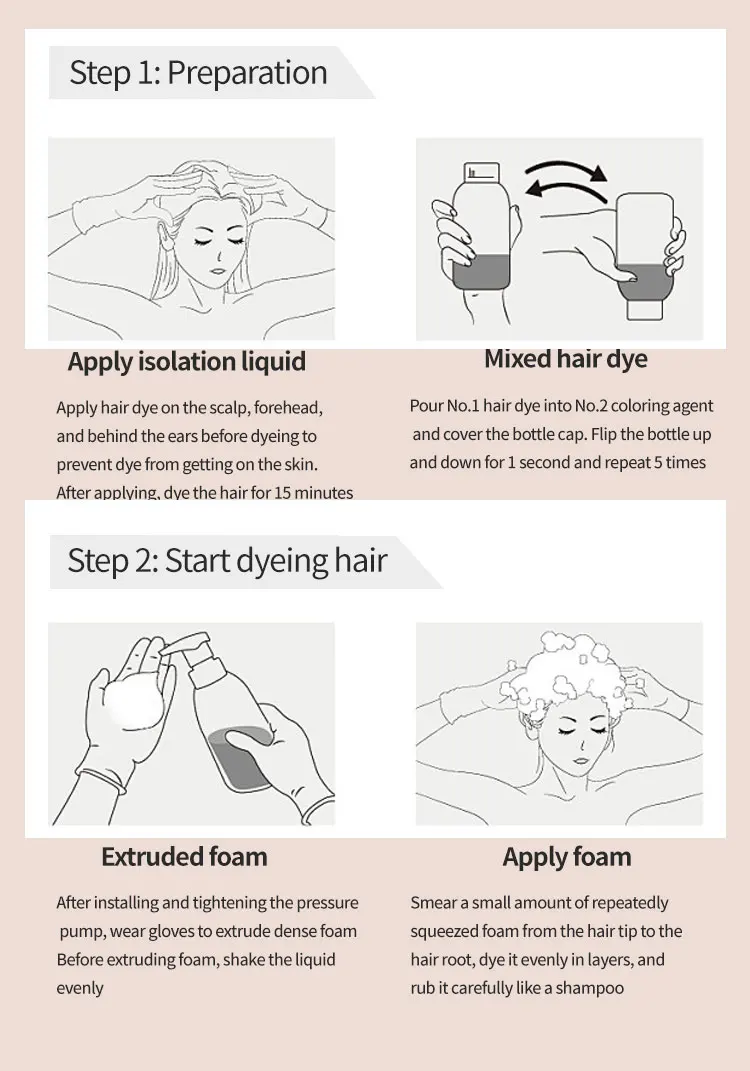 Step 1: Preparation

Apply isolation liquid

Apply hair dye on the scalp, forehead, and behind the ears before dyeing to prevent dye from getting on the skin. After applying, dye the hair for 15 minutes

Mixed hair dye

Pour No.1 hair dye into No.2 coloring agent and cover the bottle cap. Flip the bottle up and down for 1 second and repeat 5 times

Step 2: Start dyeing hair

Extruded foam

After installing and tightening the pressure pump, wear gloves to extrude dense foam Before extruding foam, shake the liquid evenly

Apply foam

Smear a small amount of repeatedly squeezed foam from the hair tip to the hair root, dye it evenly in layers, and rub it carefully like a shampoo