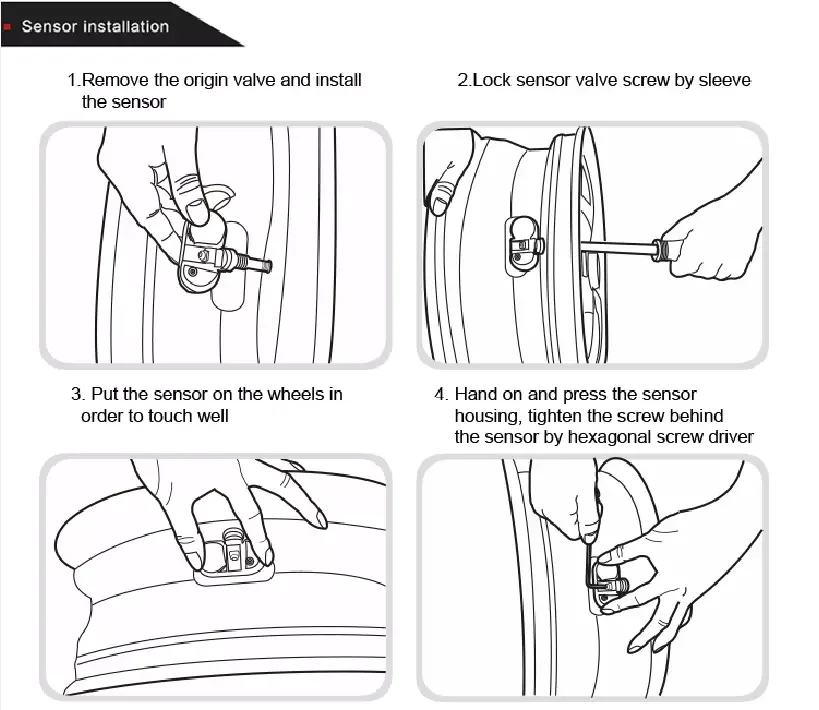 Sensor installation

1.Remove the origin valve and install the sensor

2.Lock sensor valve screw by sleeve

3. Put the sensor on the wheels in order to touch well

4. Hand on and press the sensor housing, tighten the screw behind the sensor by hexagonal screw driver