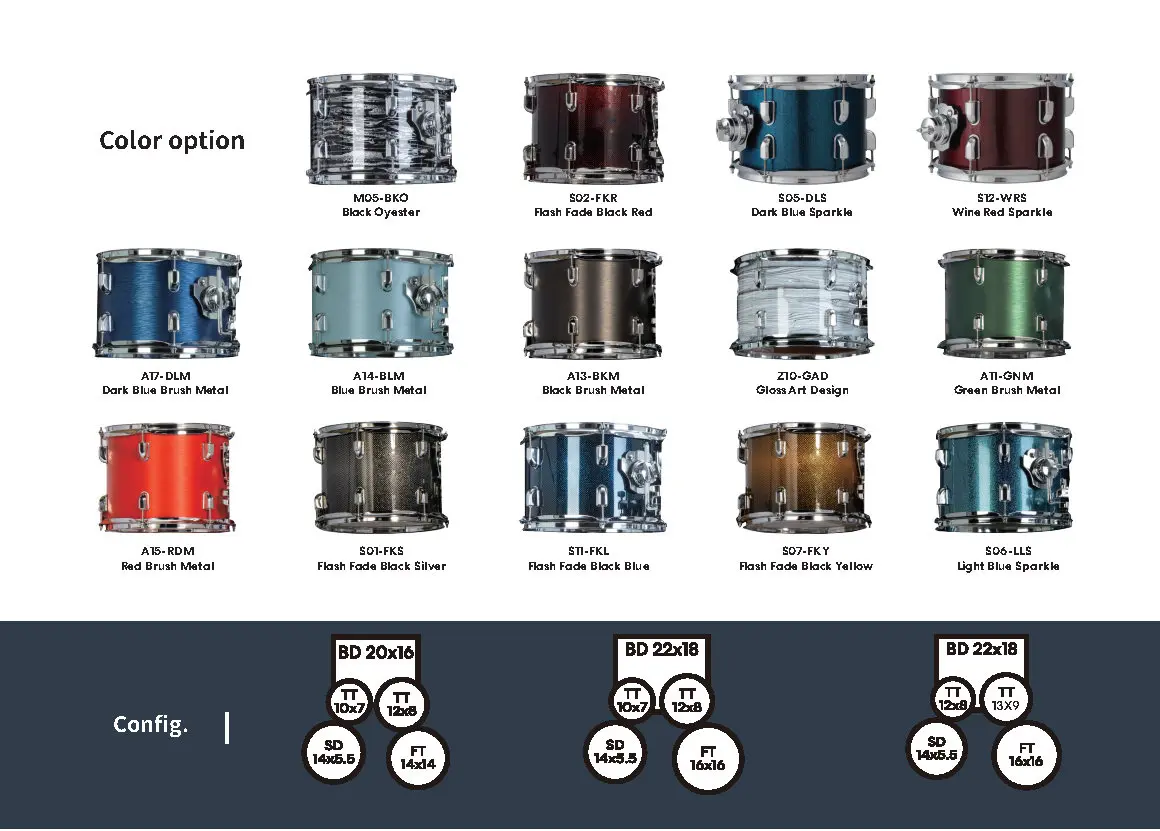 Color option

M05-BKO
Black Oyester

S02-FKR
Flash Fade Black Red

S05-DLS
Dark Blue Sparkle

S12-WRS
Wine Red Sparkle

A17-DLM
Dark Blue Brush Metal

A14-BLM
Blue Brush Metal

A13-BKM
Black Brush Metal

Z10-GAD
Gloss Art Design

A11-GNM
Green Brush Metal

A15-RDM
Red Brush Metal

S01-FKS
Flash Fade Black Silver

S11-FKL
Flash Fade Black Blue

S07-FKY
Flash Fade Black Yellow

S06-LLS
Light Blue Sparkle

Config.

BD 20x16
TT 10x7
TT 12x8
SD 14x5.5
FT 14x14

BD 22x18
TT 10x7
TT 12x8
SD 14x5.5
FT 16x16

BD 22x18
TT 12x8
TT 13X9
SD 14x5.5
FT 16x16