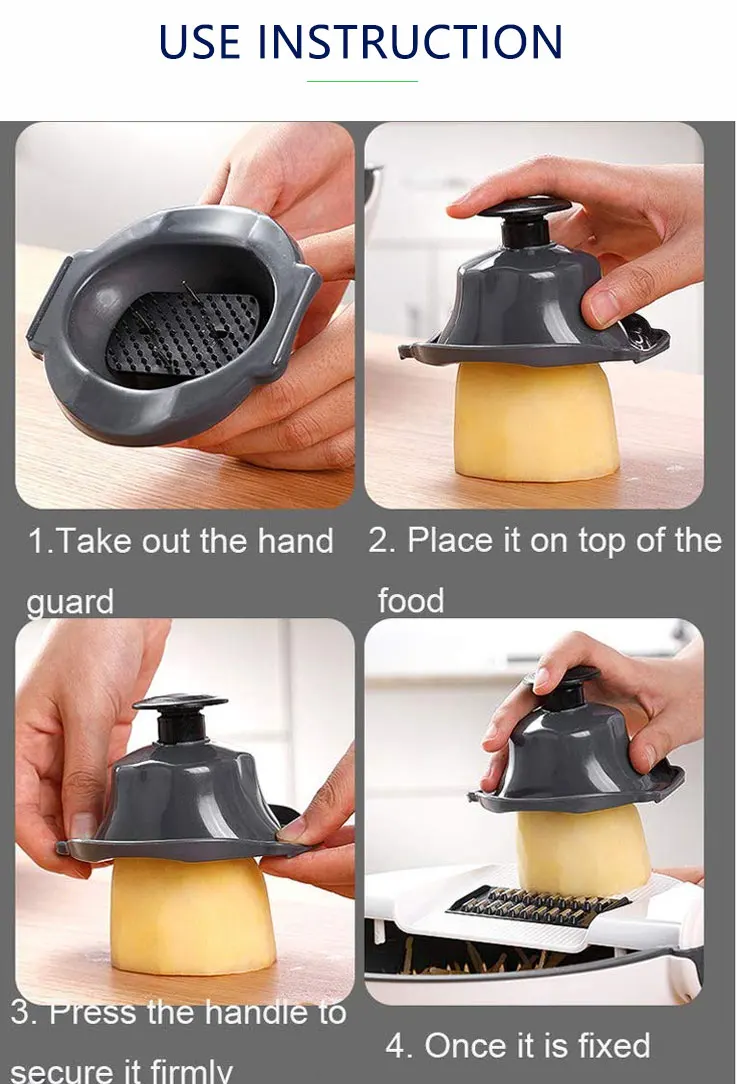 USE INSTRUCTION

1.Take out the hand guard

2. Place it on top of the food

3. Press the handle to secure it firmly

4. Once it is fixed