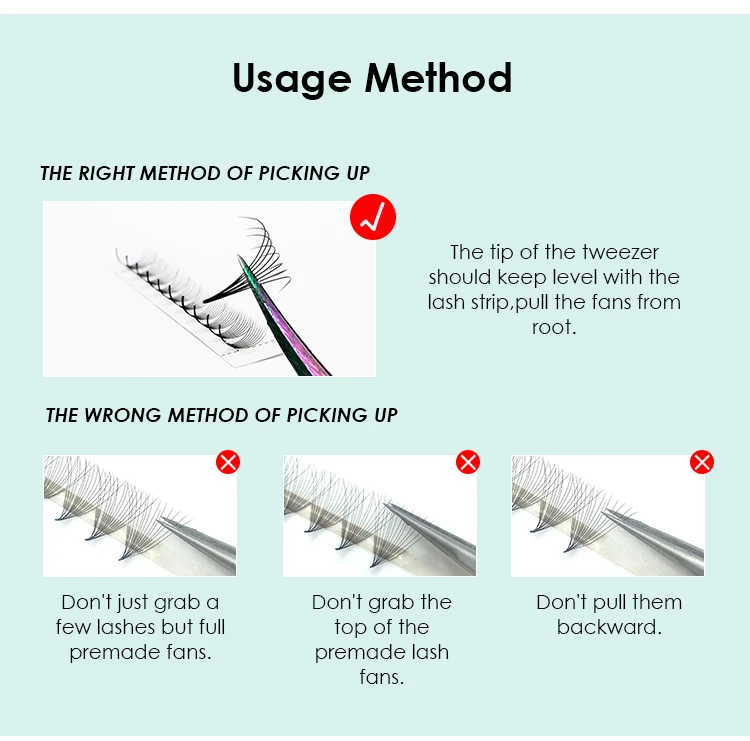 Usage Method

THE RIGHT METHOD OF PICKING UP

The tip of the tweezer should keep level with the lash strip,pull the fans from root.

THE WRONG METHOD OF PICKING UP

Don't just grab a few lashes but full premade fans.

Don't grab the top of the premade lash fans.

Don't pull them backward.