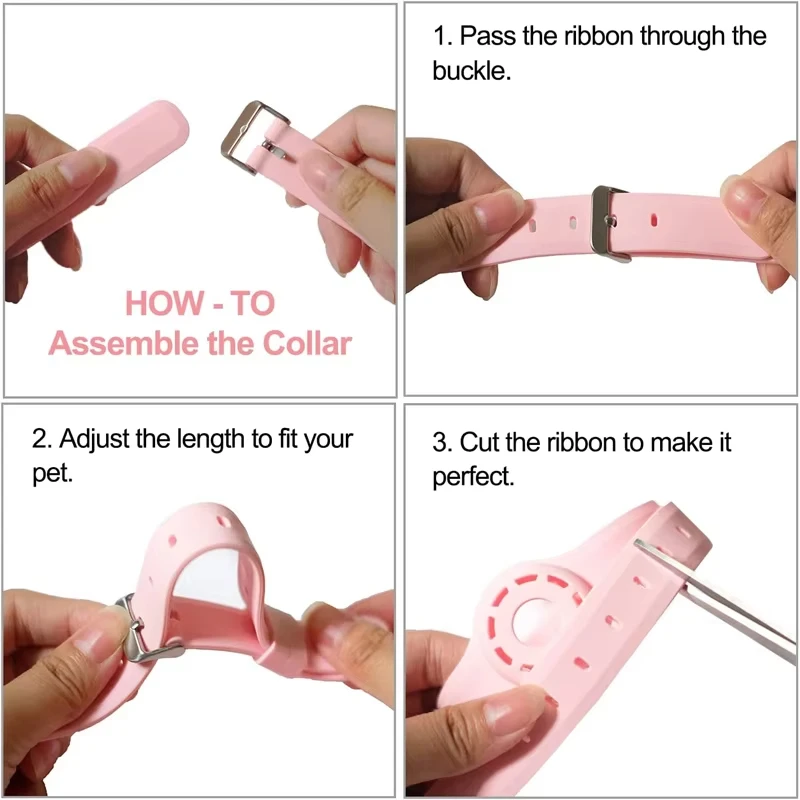 HOW - TO
Assemble the Collar

1. Pass the ribbon through the buckle.

2. Adjust the length to fit your pet.

3. Cut the ribbon to make it perfect.