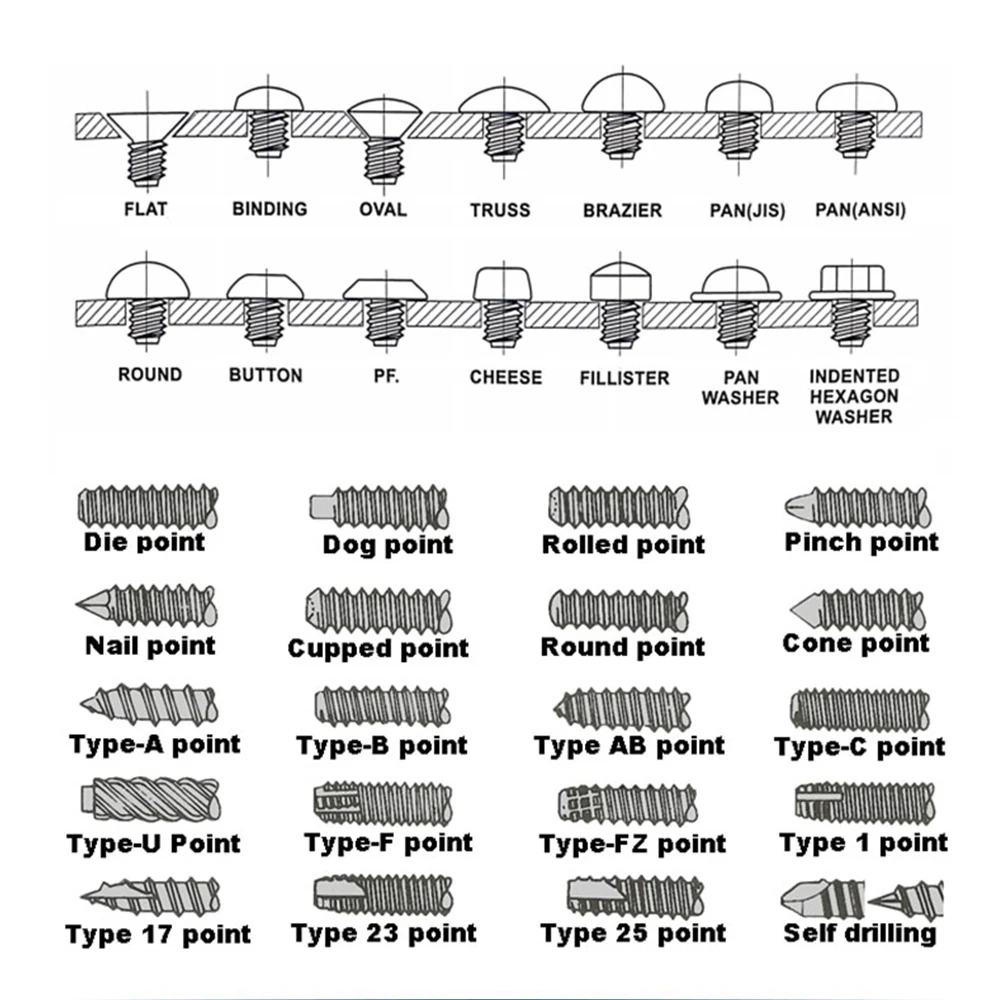 FLAT BINDING OVAL TRUSS BRAZIER PAN(JIS) PAN(ANSI)

ROUND BUTTON PF. CHEESE FILLISTER PAN WASHER INDENTED HEXAGON WASHER

Die point
Dog point
Rolled point
Pinch point
Nail point
Cupped point
Round point
Cone point
Type-A point
Type-B point
Type AB point
Type-C point
Type-U Point
Type-F point
Type-FZ point
Type 1 point
Type 17 point
Type 23 point
Type 25 point
Self drilling