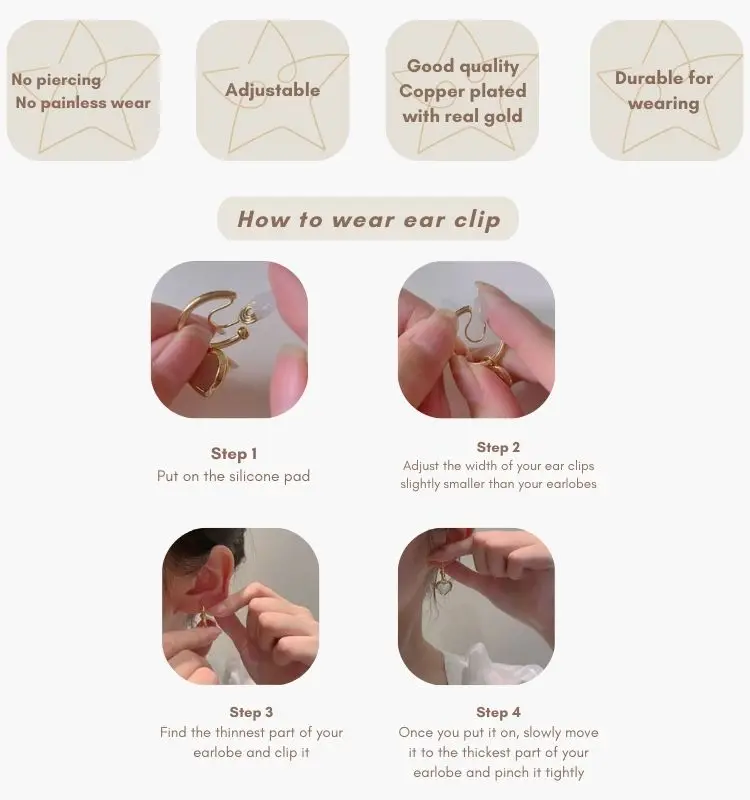 No piercing
No painless wear

Adjustable

Good quality
Copper plated
with real gold

Durable for
wearing

How to wear ear clip

Step 1
Put on the silicone pad

Step 2
Adjust the width of your ear clips slightly smaller than your earlobes

Step 3
Find the thinnest part of your earlobe and clip it

Step 4
Once you put it on, slowly move it to the thickest part of your earlobe and pinch it tightly