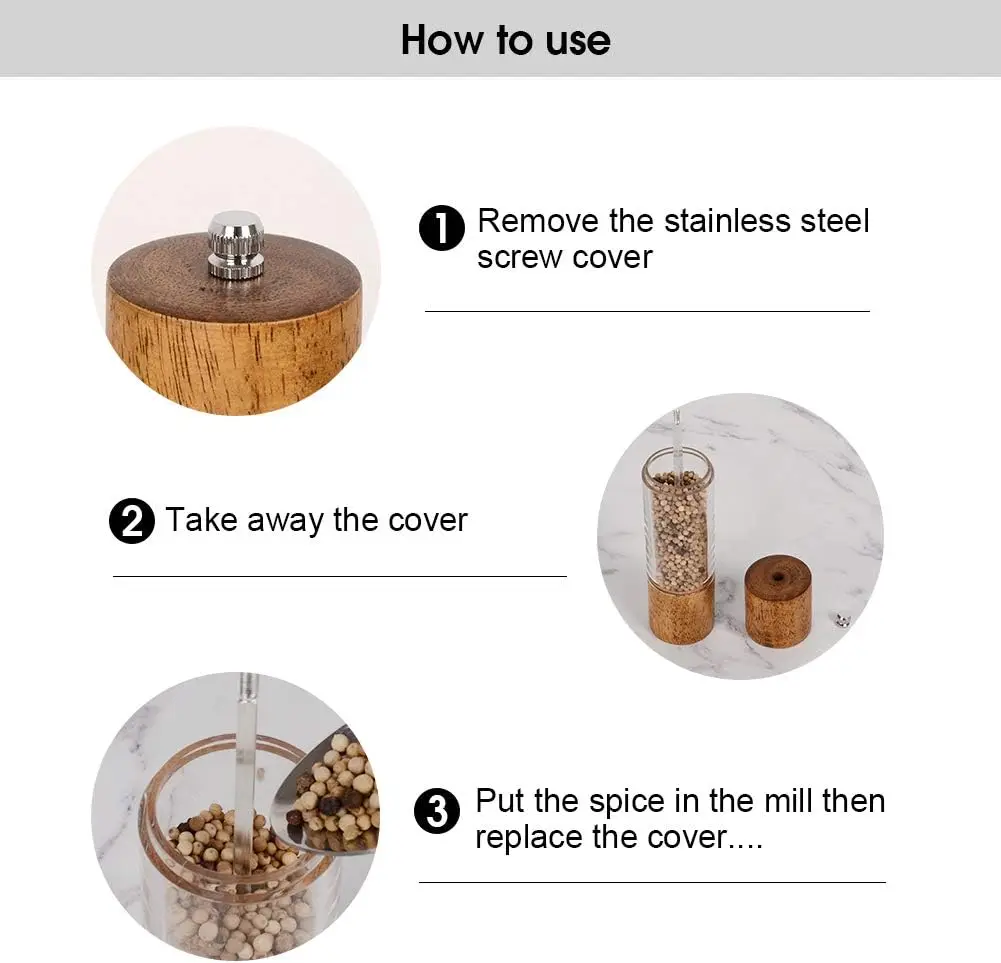 How to use

1 Remove the stainless steel screw cover

2 Take away the cover

3 Put the spice in the mill then replace the cover....