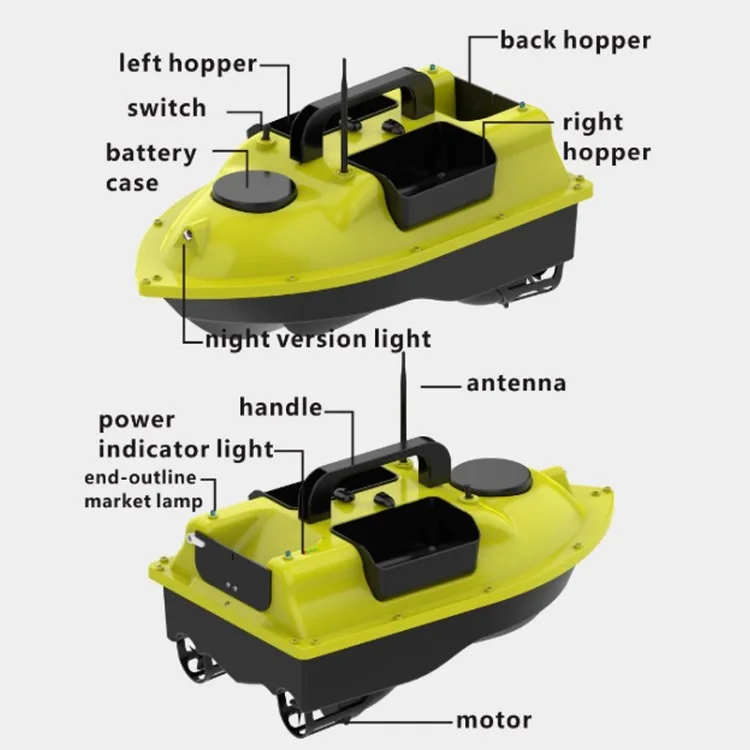 back hopper

left hopper

switch

right hopper

battery case

night version light

antenna

handle

power indicator light

end-outline market lamp

motor