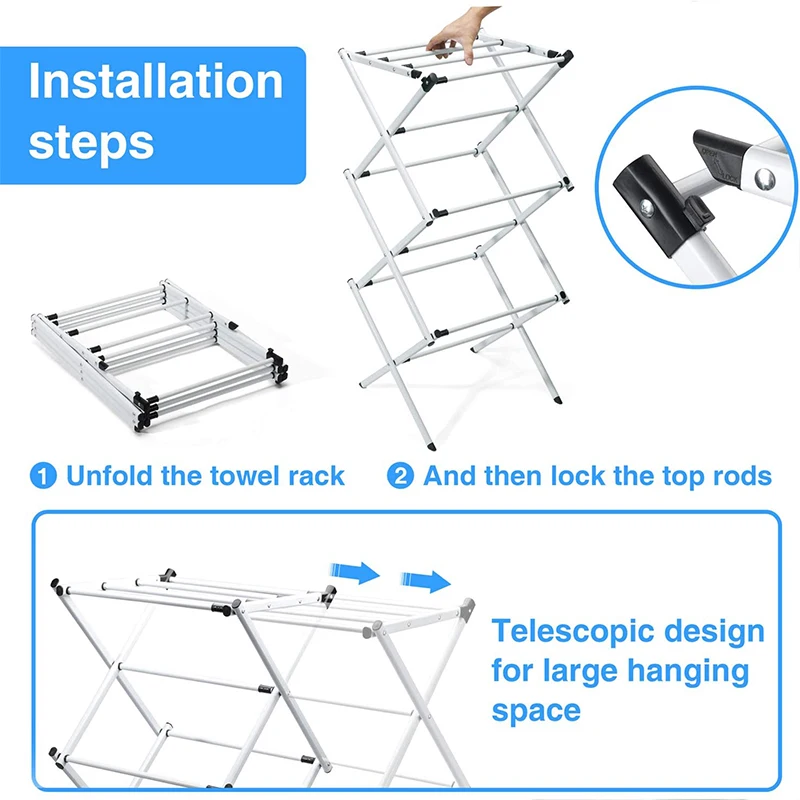 Installation steps

1 Unfold the towel rack

2 And then lock the top rods

Telescopic design for large hanging space