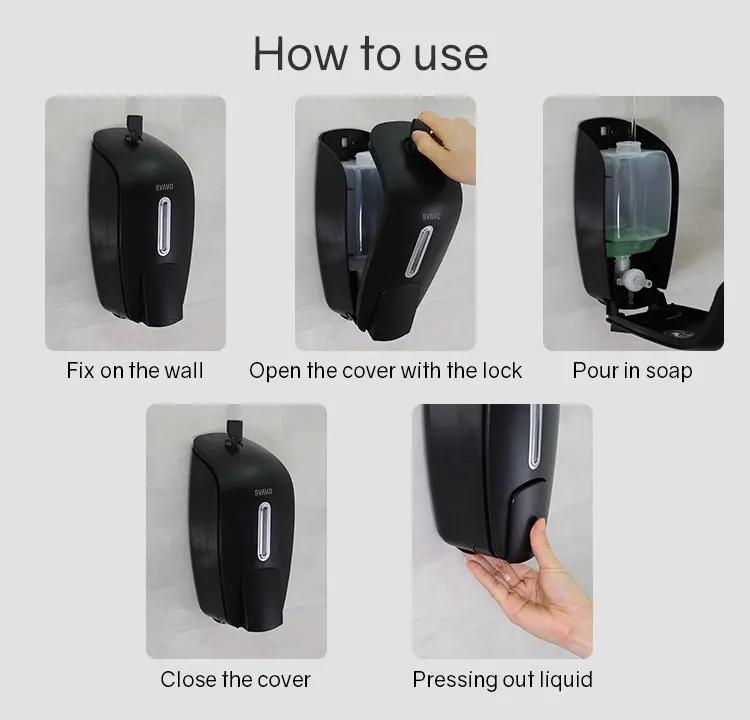 How to use

SVAVO

Fix on the wall

SVAVO

Open the cover with the lock

Pour in soap

SVAVO

Close the cover

Pressing out liquid