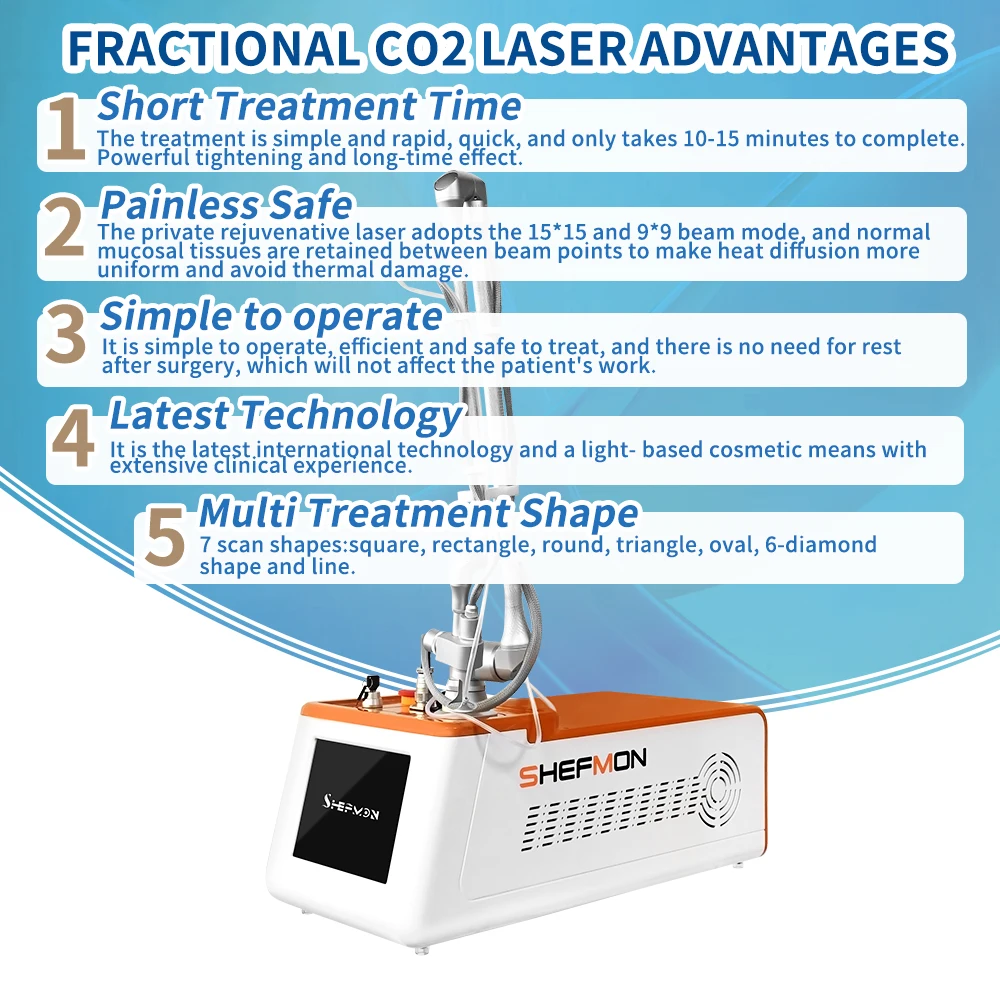 FRACTIONAL CO2 LASER ADVANTAGES

1 Short Treatment Time
The treatment is simple and rapid, quick, and only takes 10-15 minutes to complete. Powerful tightening and long-time effect.

2 Painless Safe
The private rejuvenative laser adopts the 15*15 and 9*9 beam mode, and normal mucosal tissues are retained between beam points to make heat diffusion more uniform and avoid thermal damage.

3 Simple to operate
It is simple to operate, efficient and safe to treat, and there is no need for rest after surgery, which will not affect the patient's work.

4 Latest Technology
It is the latest international technology and a light- based cosmetic means with extensive clinical experience.

5 Multi Treatment Shape
7 scan shapes:square, rectangle, round, triangle, oval, 6-diamond shape and line.

SHEFMON

SHEFMON