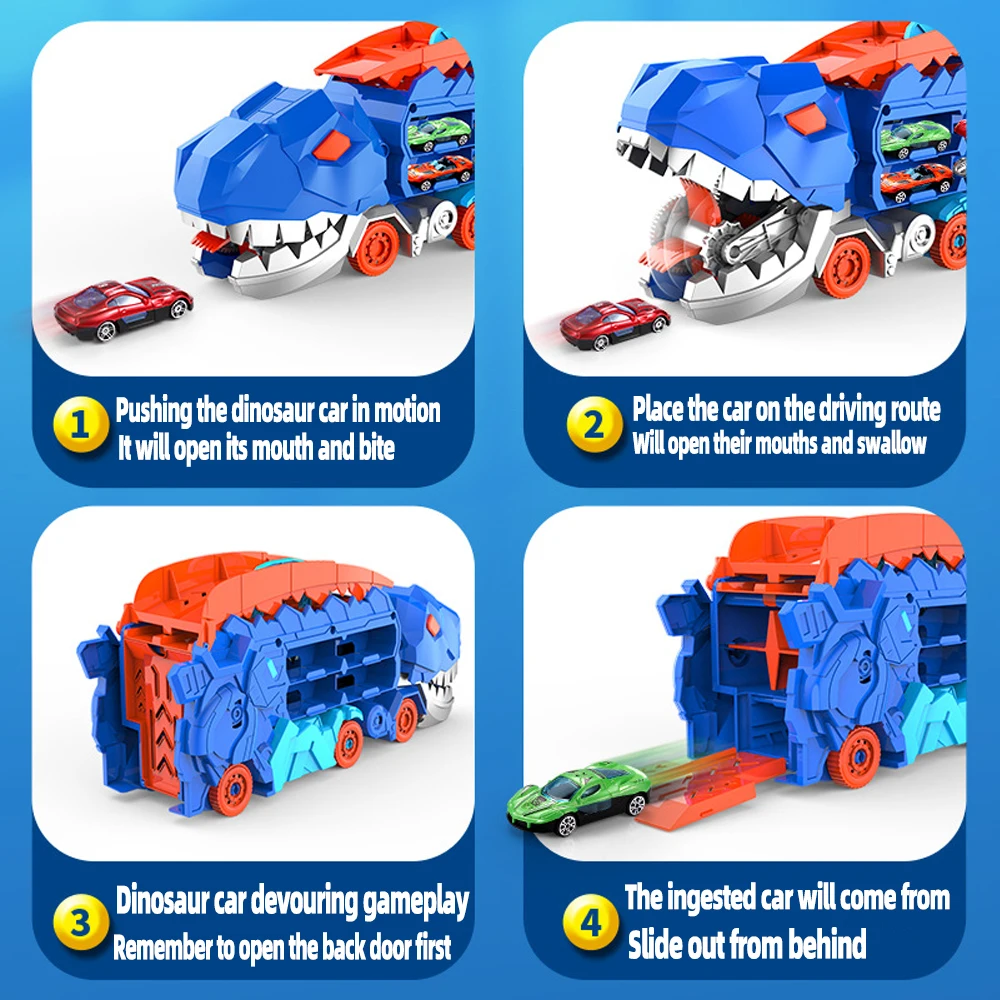 1 Pushing the dinosaur car in motion
It will open its mouth and bite

2 Place the car on the driving route
Will open their mouths and swallow

3 Dinosaur car devouring gameplay
Remember to open the back door first

4 The ingested car will come from
Slide out from behind