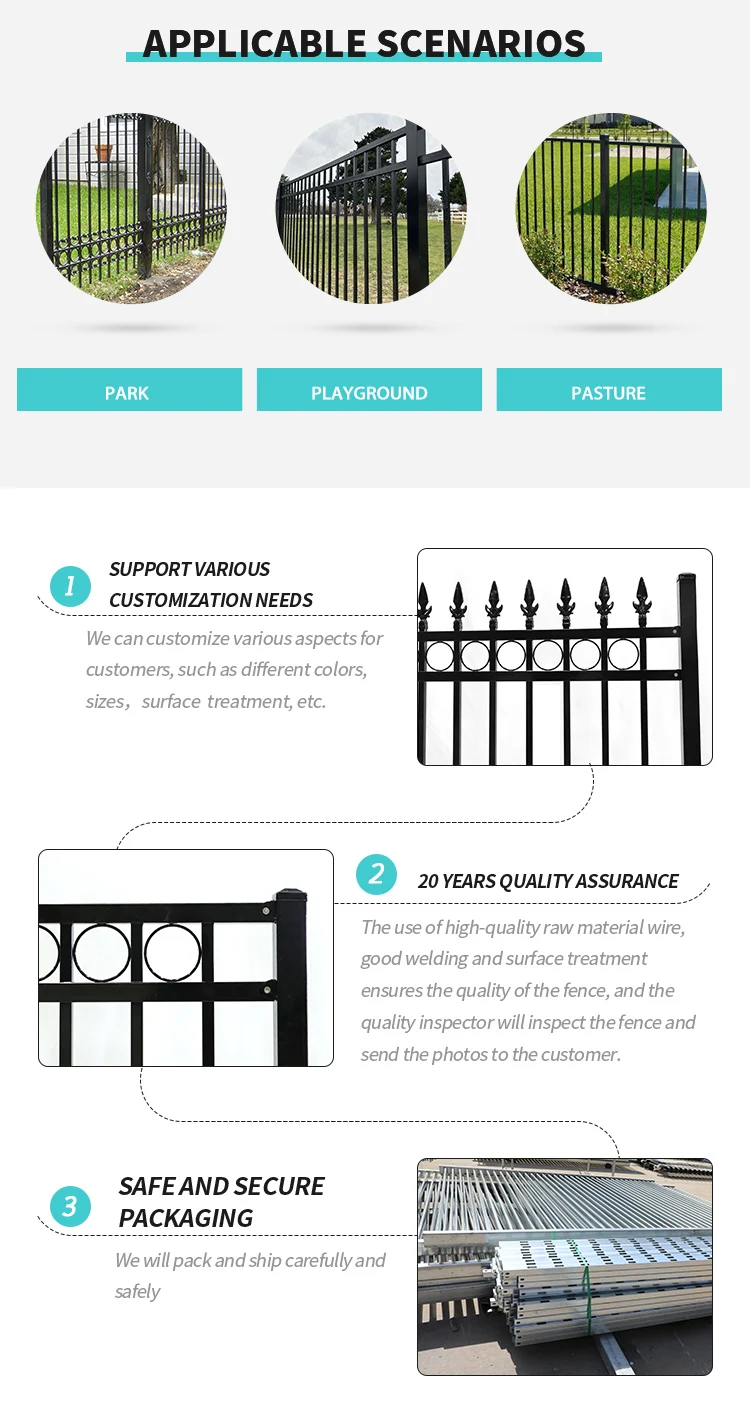 APPLICABLE SCENARIOS

PARK

PLAYGROUND

PASTURE

1 SUPPORT VARIOUS CUSTOMIZATION NEEDS

We can customize various aspects for customers, such as different colors, sizes, surface treatment, etc.

2 20 YEARS QUALITY ASSURANCE

The use of high-quality raw material wire, good welding and surface treatment ensures the quality of the fence, and the quality inspector will inspect the fence and send the photos to the customer.

3 SAFE AND SECURE PACKAGING

We will pack and ship carefully and safely