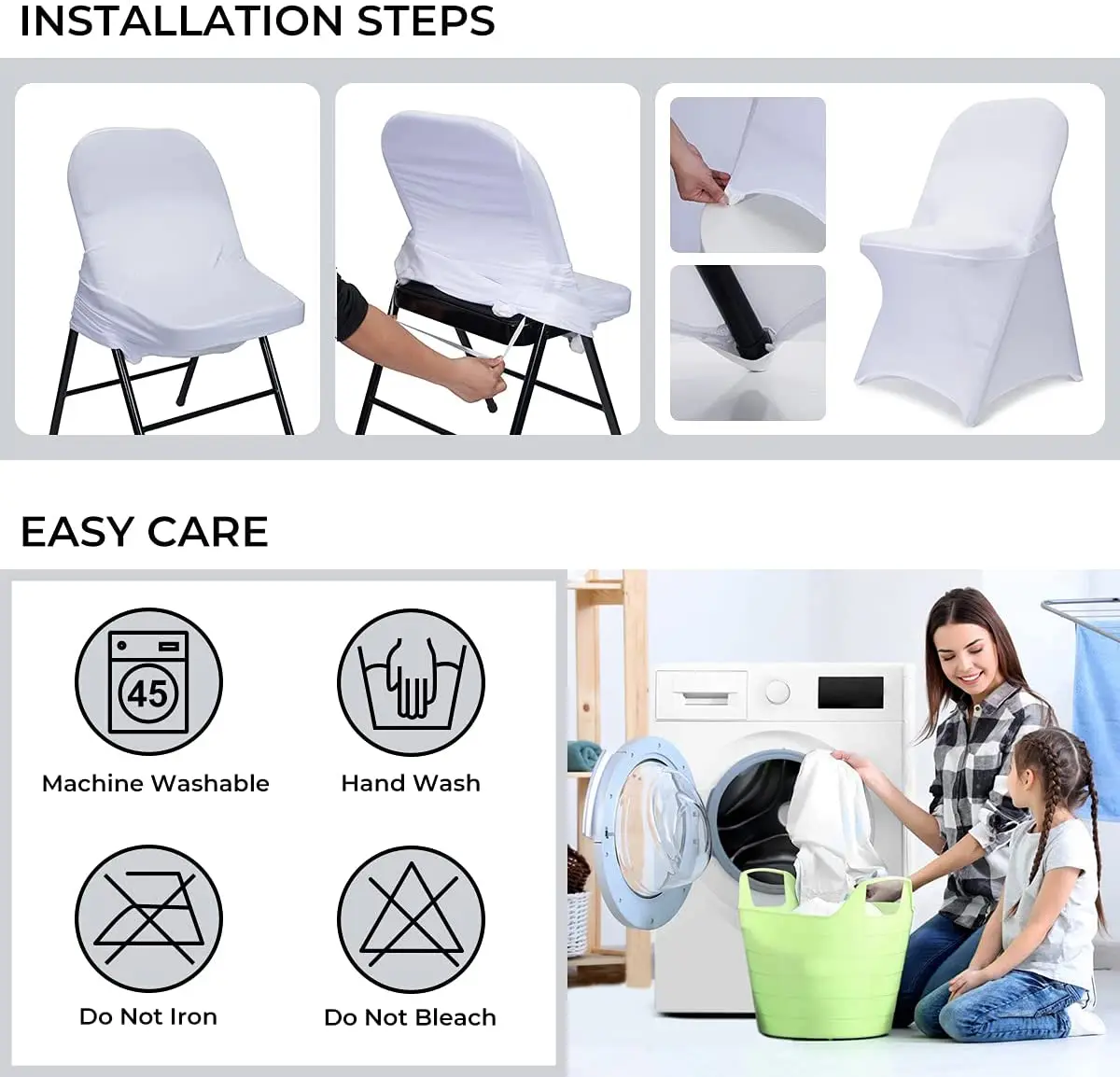 INSTALLATION STEPS

EASY CARE

45

Machine Washable

Hand Wash

Do Not Iron

Do Not Bleach