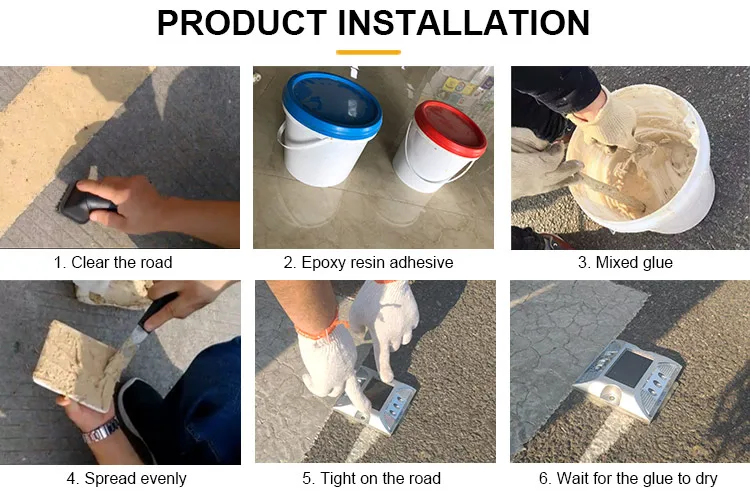 PRODUCT INSTALLATION

1. Clear the road

2. Epoxy resin adhesive

3. Mixed glue

4. Spread evenly

5. Tight on the road

6. Wait for the glue to dry