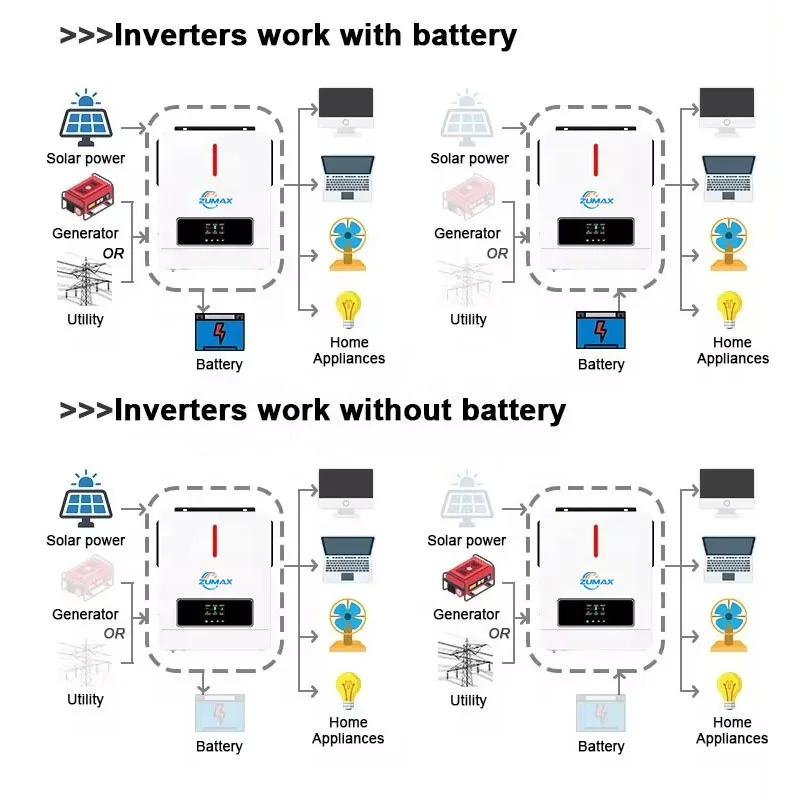 >>>Inverters work with battery

Solar power
Generator
OR
Utility
ZUMAX
Battery
Home Appliances

Solar power
Generator
OR
Utility
ZUMAX
Battery
Home Appliances

>>>Inverters work without battery

Solar power
Generator
OR
Utility
ZUMAX
Battery
Home Appliances

Solar power
Generator
OR
Utility
ZUMAX
Battery
Home Appliances