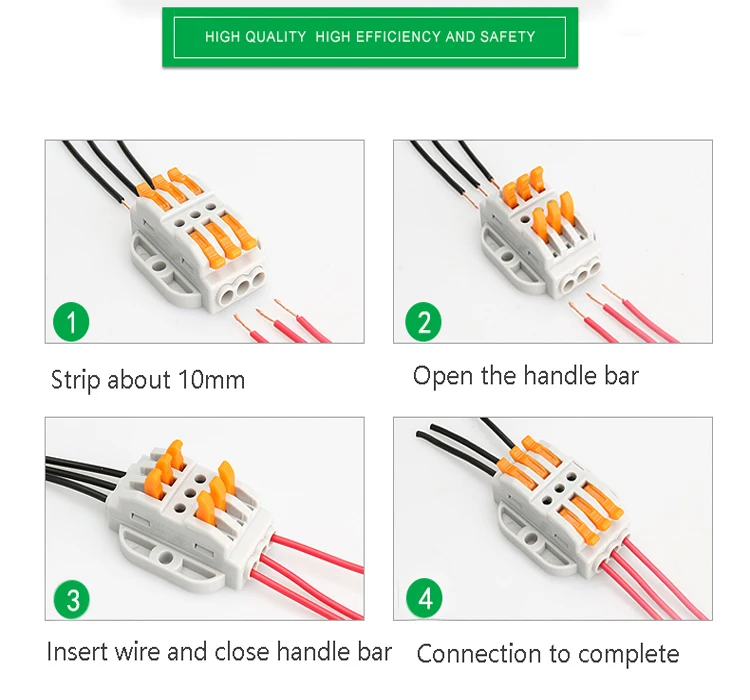 HIGH QUALITY HIGH EFFICIENCY AND SAFETY

1

Strip about 10mm

2

Open the handle bar

3

Insert wire and close handle bar

4

Connection to complete