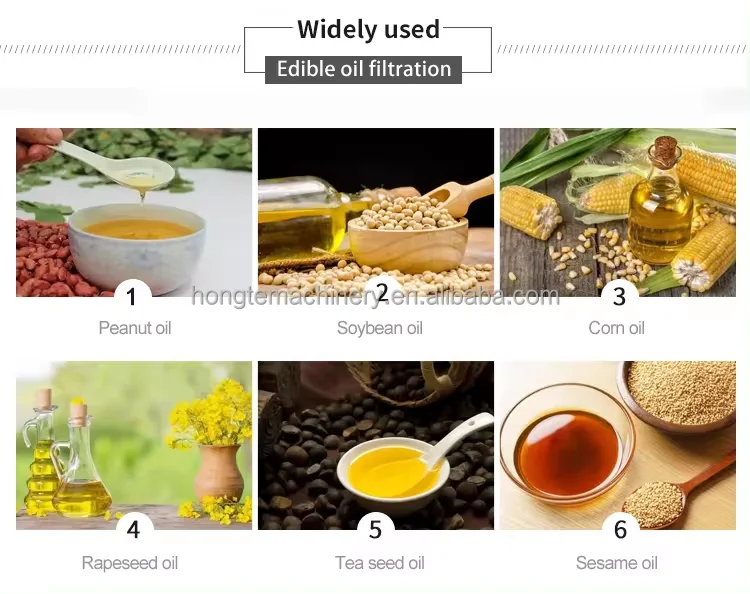 Widely used

Edible oil filtration

1
Peanut oil

2
Soybean oil

3
Corn oil

hongtemachinery.en.alibaba.com

4
Rapeseed oil

5
Tea seed oil

6
Sesame oil