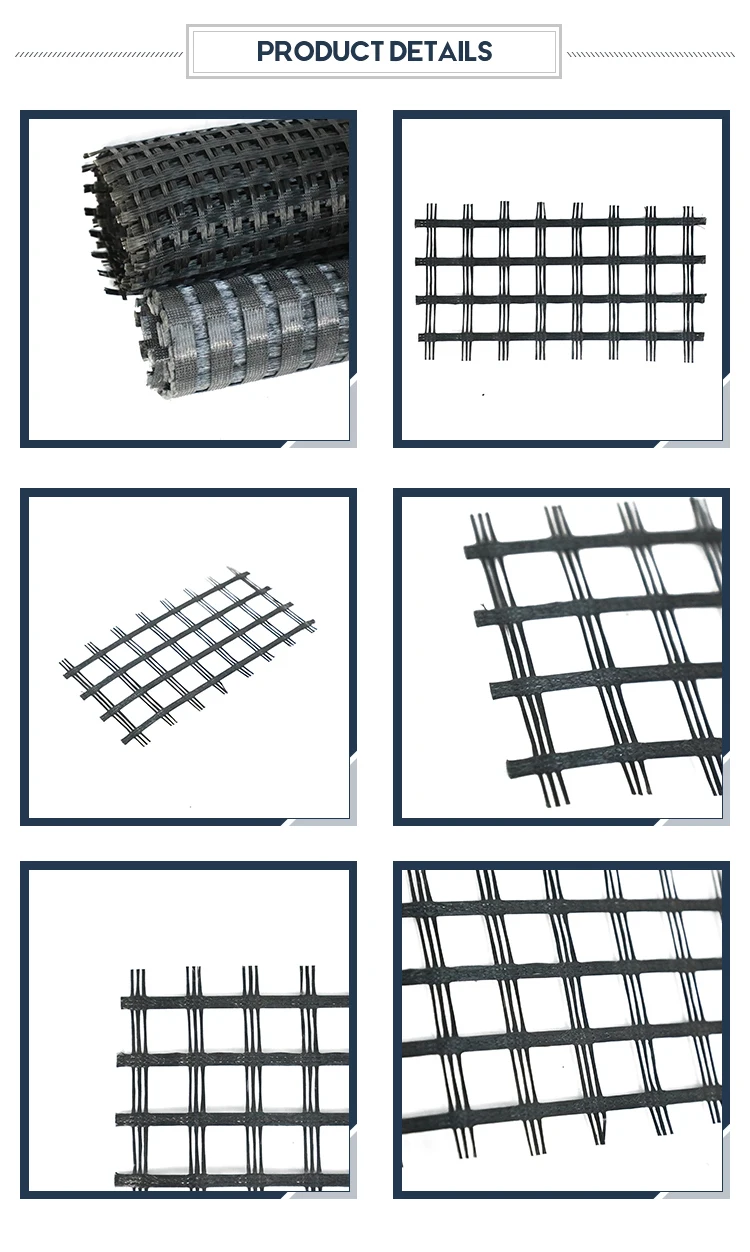 PRODUCT DETAILS